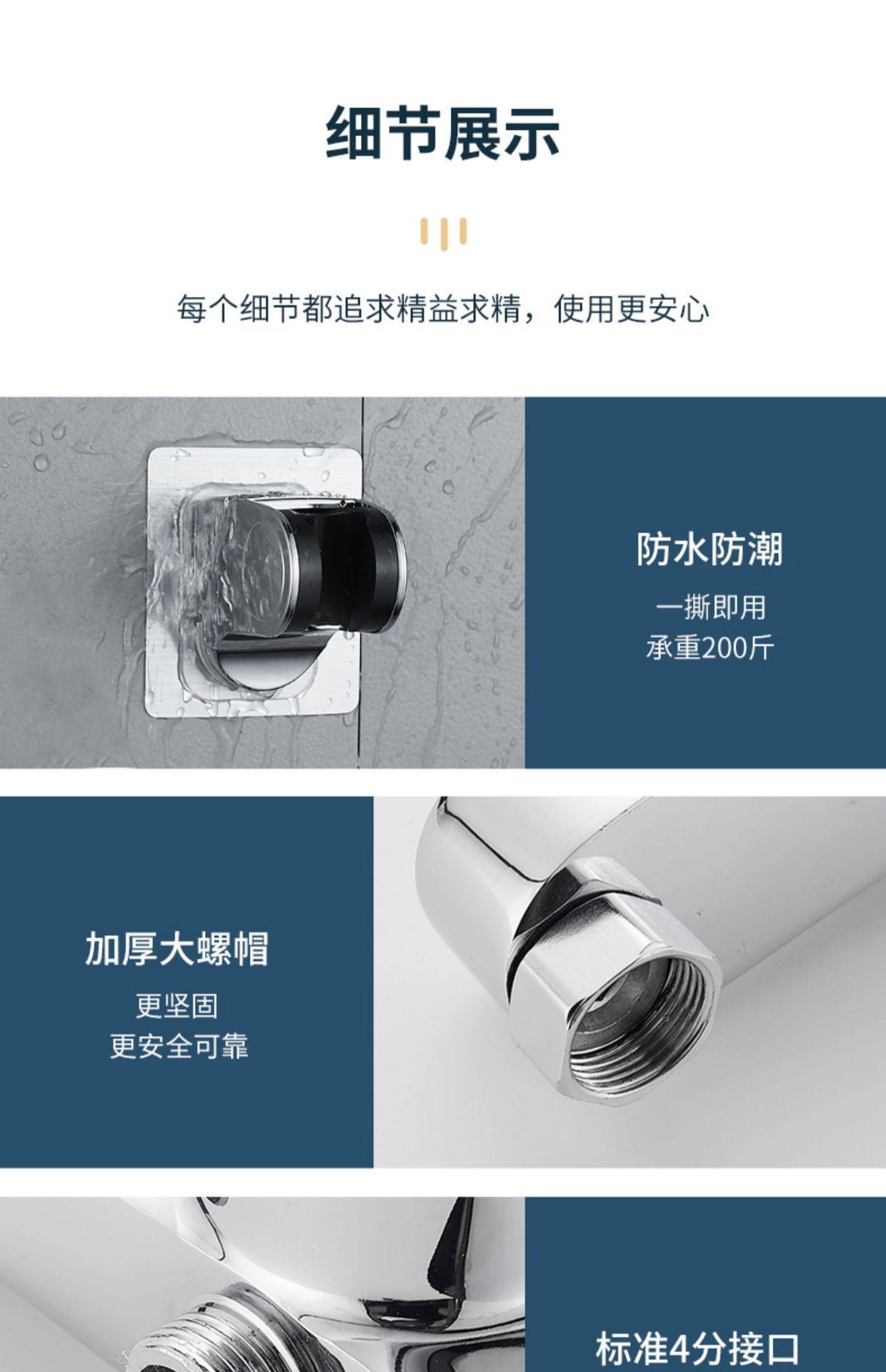 细节展示

每个细节都追求精益求精，使用更安心

防水防潮
一撕即用
承重200斤

加厚大螺帽
更坚固
更安全可靠

标准4分接口