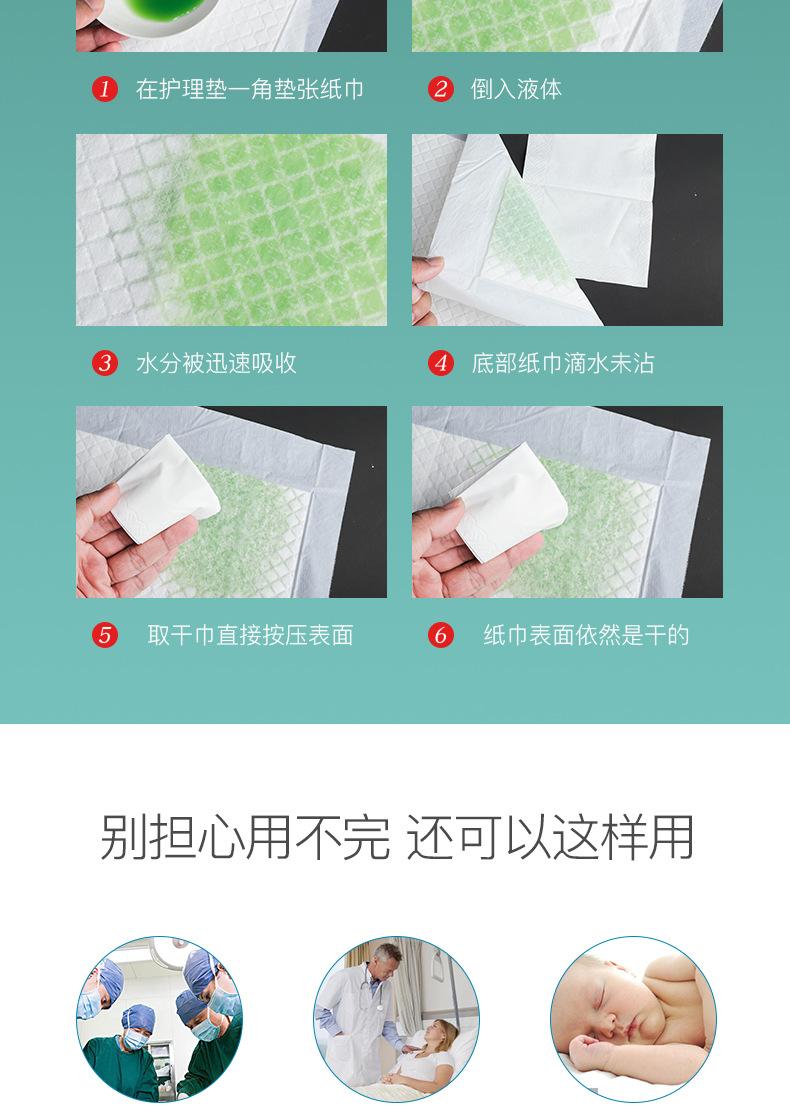 1 在护理垫一角垫张纸巾

2 倒入液体

3 水分被迅速吸收

4 底部纸巾滴水未沾

5 取干巾直接按压表面

6 纸巾表面依然是干的

别担心用不完 还可以这样用