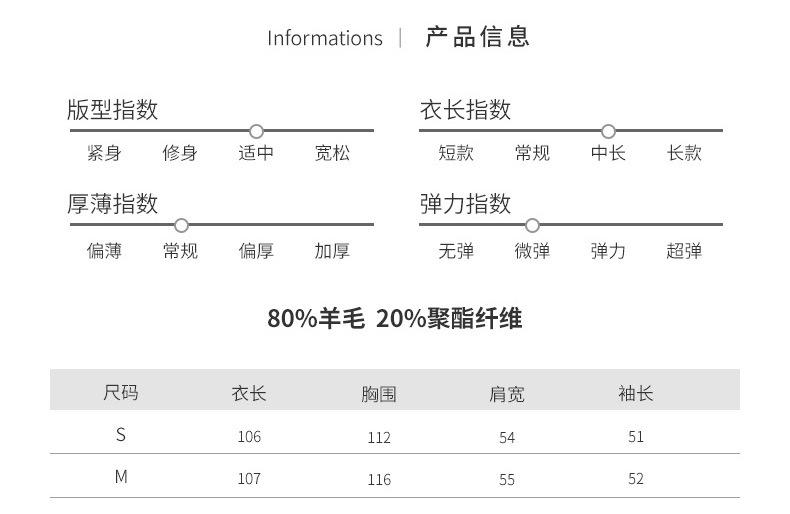 Informations | 产品信息

版型指数
紧身 修身 适中 宽松

衣长指数
短款 常规 中长 长款

厚薄指数
偏薄 常规 偏厚 加厚

弹力指数
无弹 微弹 弹力 超弹

80%羊毛 20%聚酯纤维

| 尺码 | 衣长 | 胸围 | 肩宽 | 袖长 |
|---|---|---|---|---|
| S | 106 | 112 | 54 | 51 |
| M | 107 | 116 | 55 | 52 |