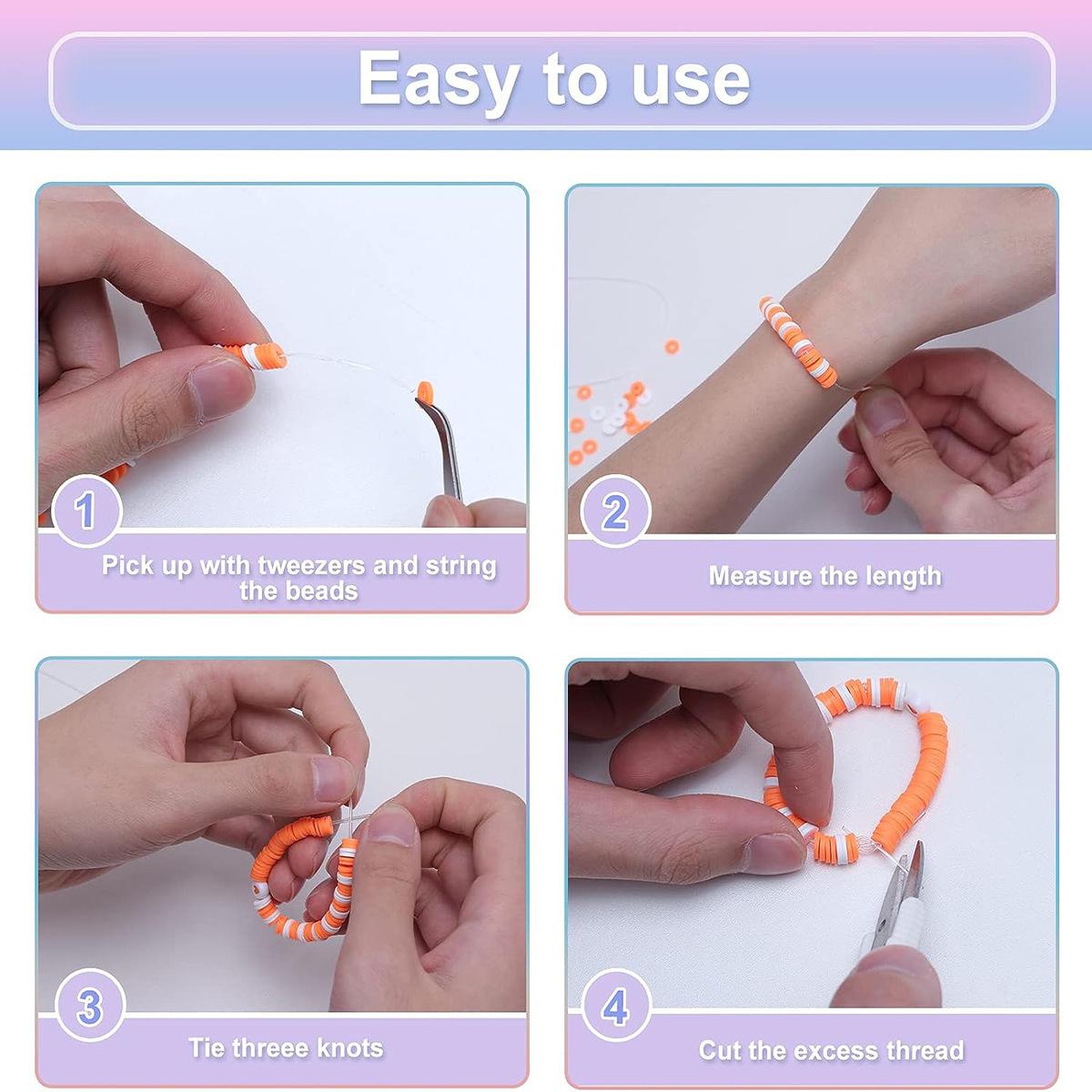 Easy to use

1
Pick up with tweezers and string the beads

2
Measure the length

3
Tie threee knots

4
Cut the excess thread