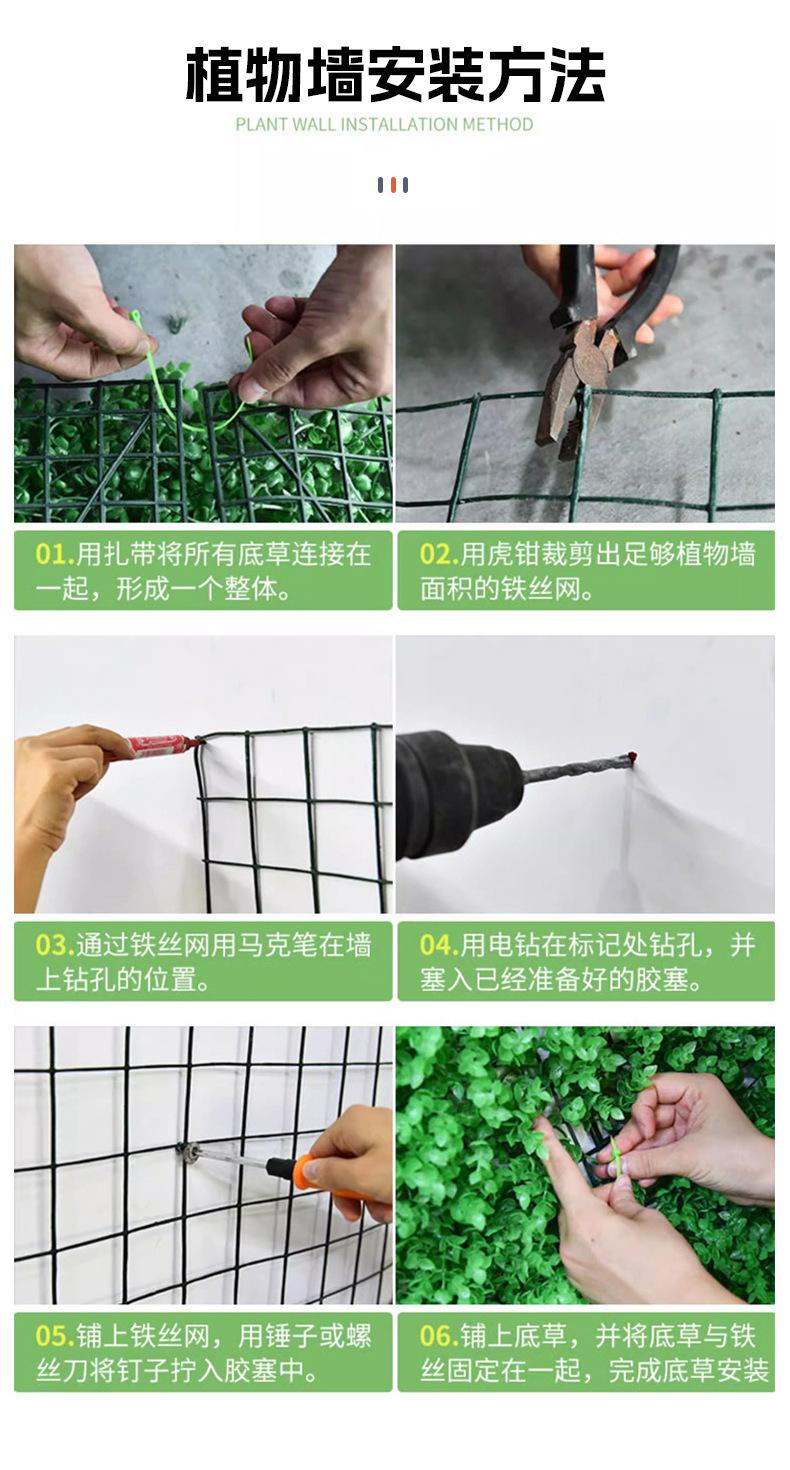 植物墙安装方法

PLANT WALL INSTALLATION METHOD

01.用扎带将所有底草连接在一起，形成一个整体。

02.用虎钳裁剪出足够植物墙面积的铁丝网。

03.通过铁丝网用马克笔在墙上钻孔的位置。

04.用电钻在标记处钻孔，并塞入已经准备好的胶塞。

05.铺上铁丝网，用锤子或螺丝刀将钉子拧入胶塞中。

06.铺上底草，并将底草与铁丝固定在一起，完成底草安装