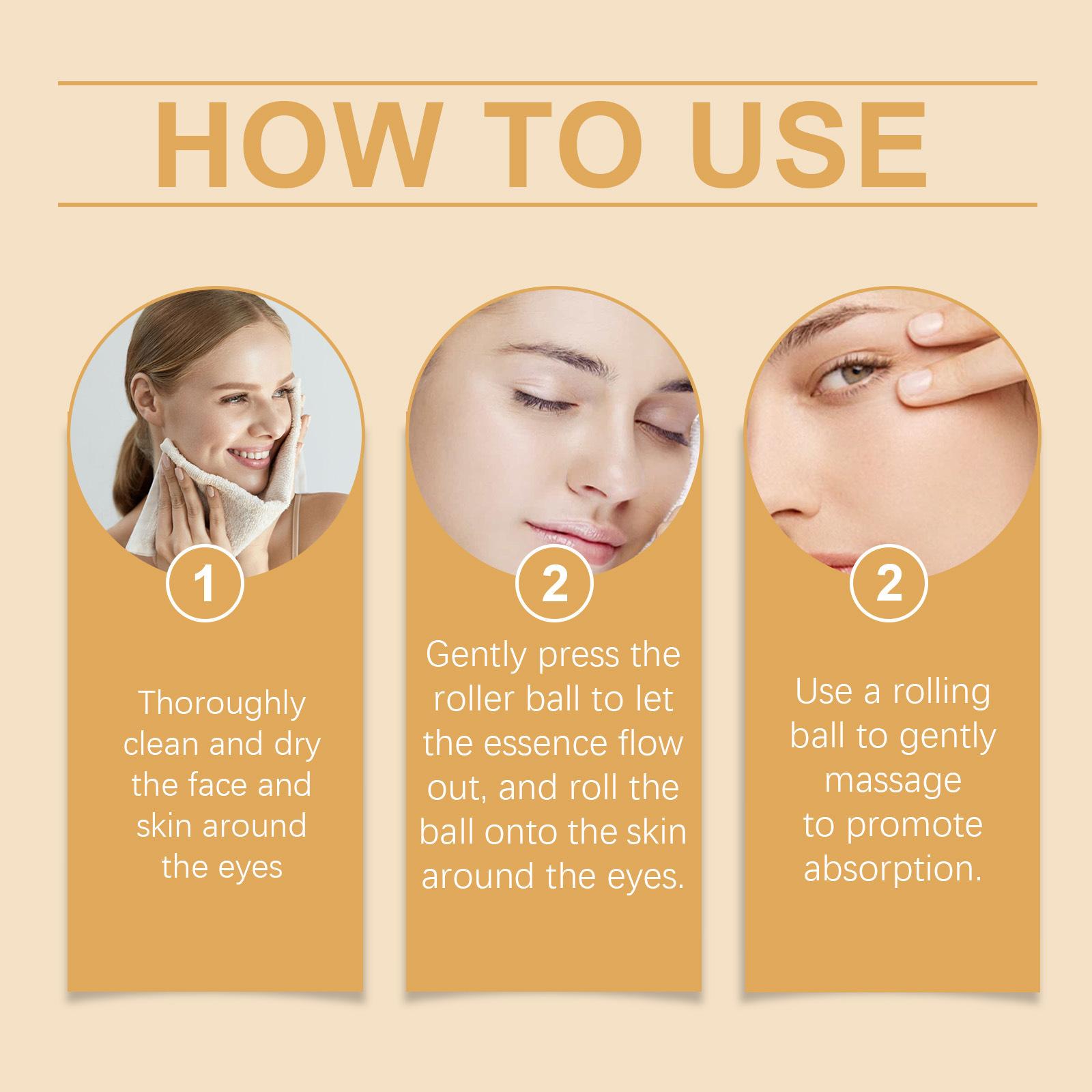 HOW TO USE

1

Thoroughly clean and dry the face and skin around the eyes

2

Gently press the roller ball to let the essence flow out, and roll the ball onto the skin around the eyes.

2

Use a rolling ball to gently massage to promote absorption.