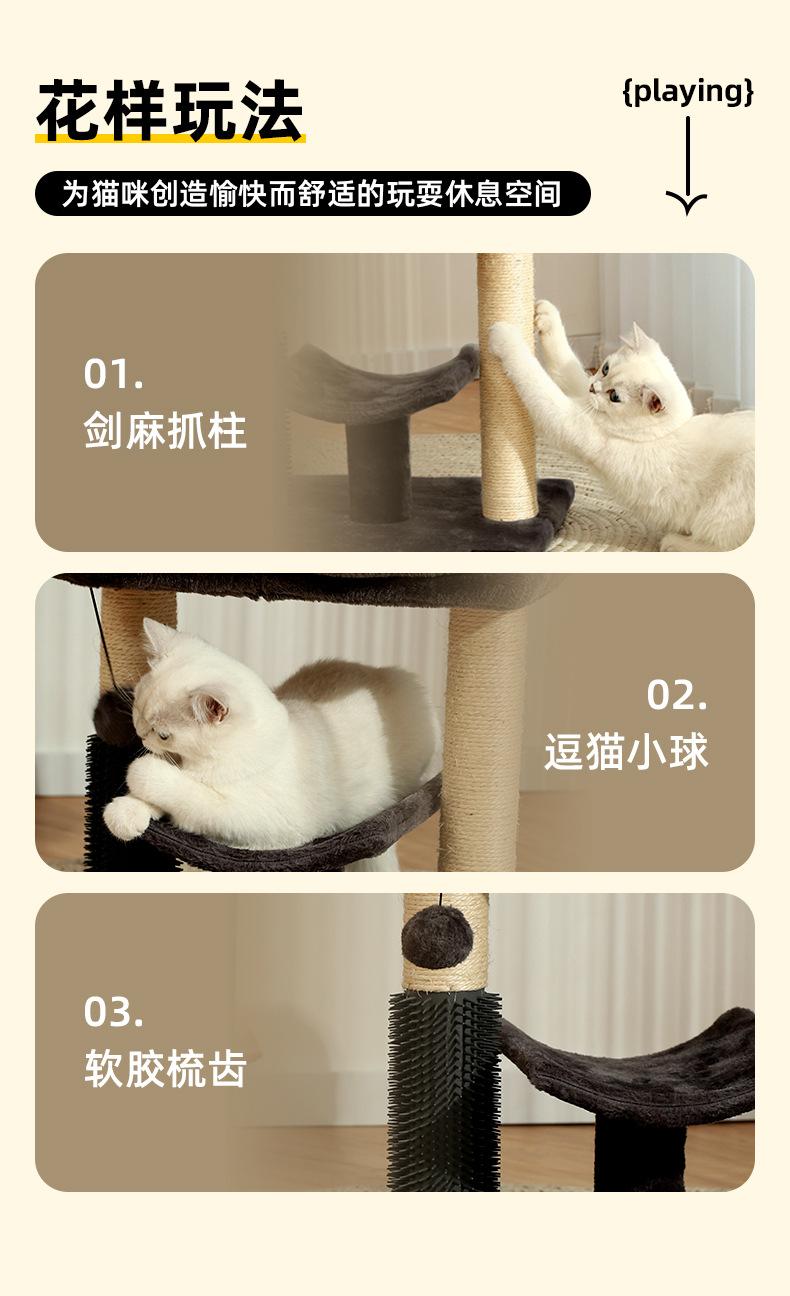 花样玩法

{playing}

为猫咪创造愉快而舒适的玩耍休息空间

01.
剑麻抓柱

02.
逗猫小球

03.
软胶梳齿