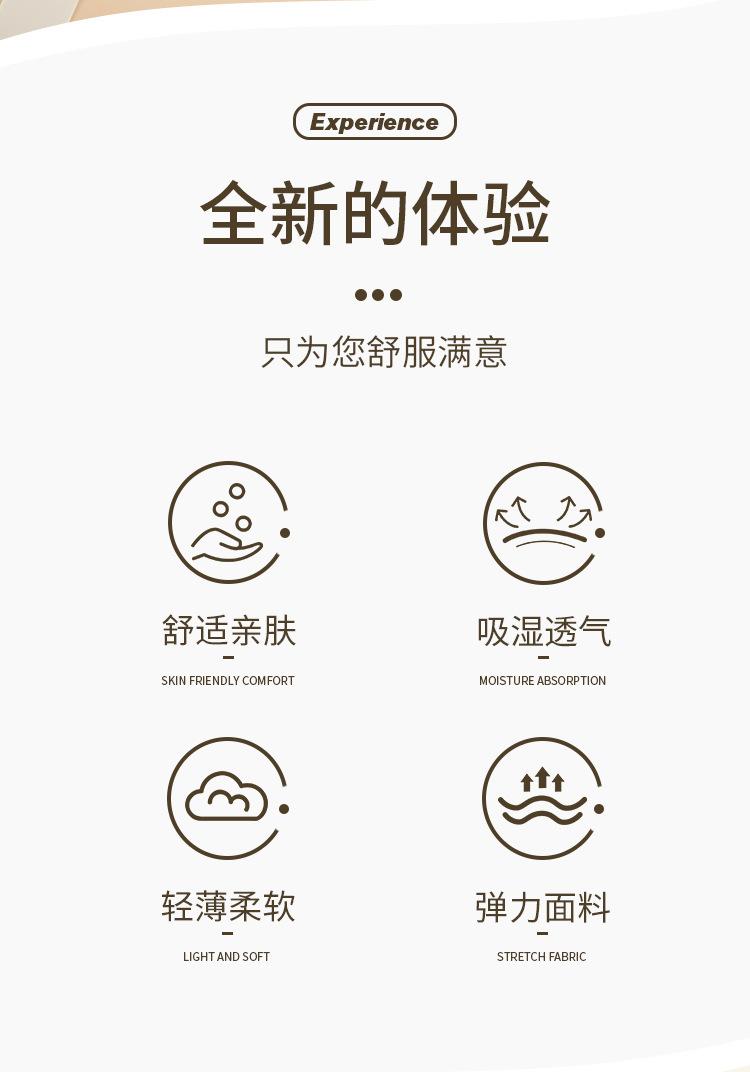 Experience

全新的体验

只为您舒服满意

舒适亲肤

SKIN FRIENDLY COMFORT

吸湿透气

MOISTURE ABSORPTION

轻薄柔软

LIGHT AND SOFT

弹力面料

STRETCH FABRIC