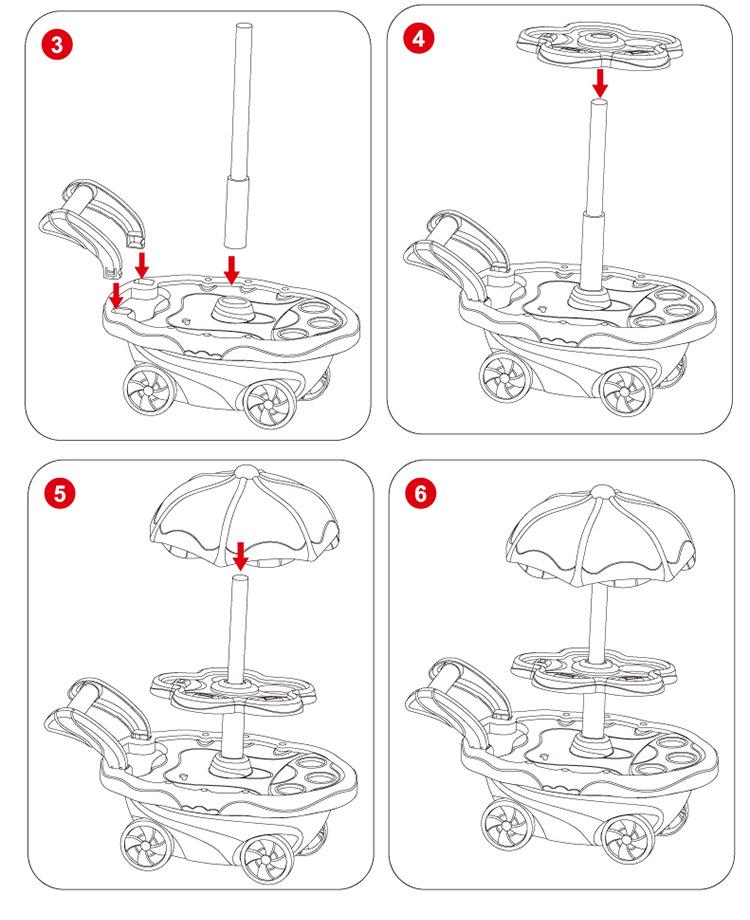 3

4

5

6