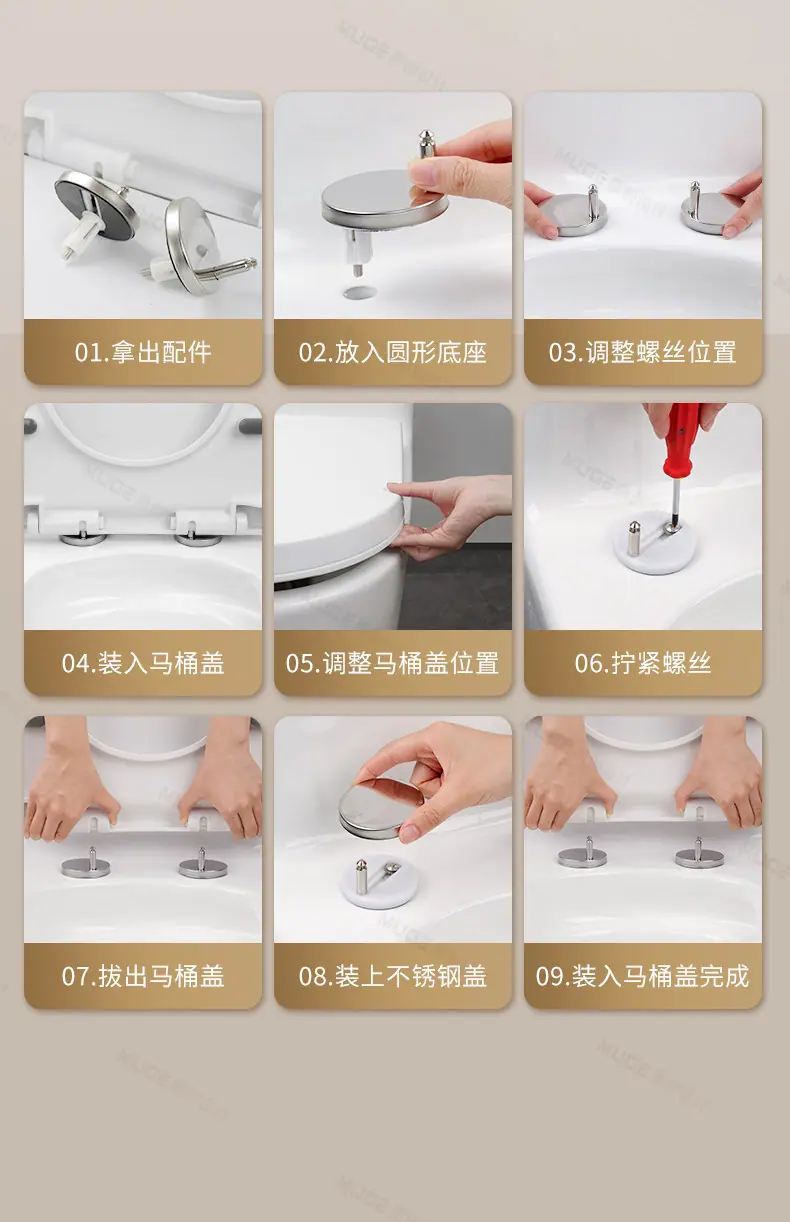 01.拿出配件

02.放入圆形底座

03.调整螺丝位置

04.装入马桶盖

05.调整马桶盖位置

06.拧紧螺丝

07.拔出马桶盖

08.装上不锈钢盖

09.装入马桶盖完成