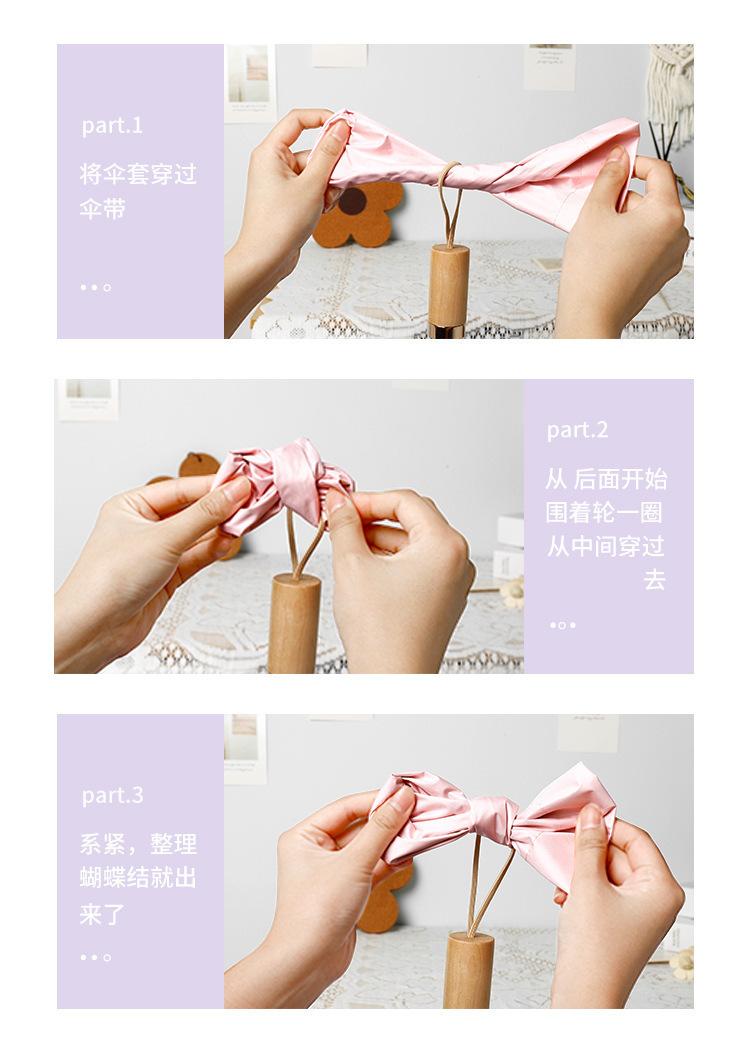 part.1

将伞套穿过伞带

part.2

从 后面开始围着轮一圈从中间穿过去

part.3

系紧，整理蝴蝶结就出来了