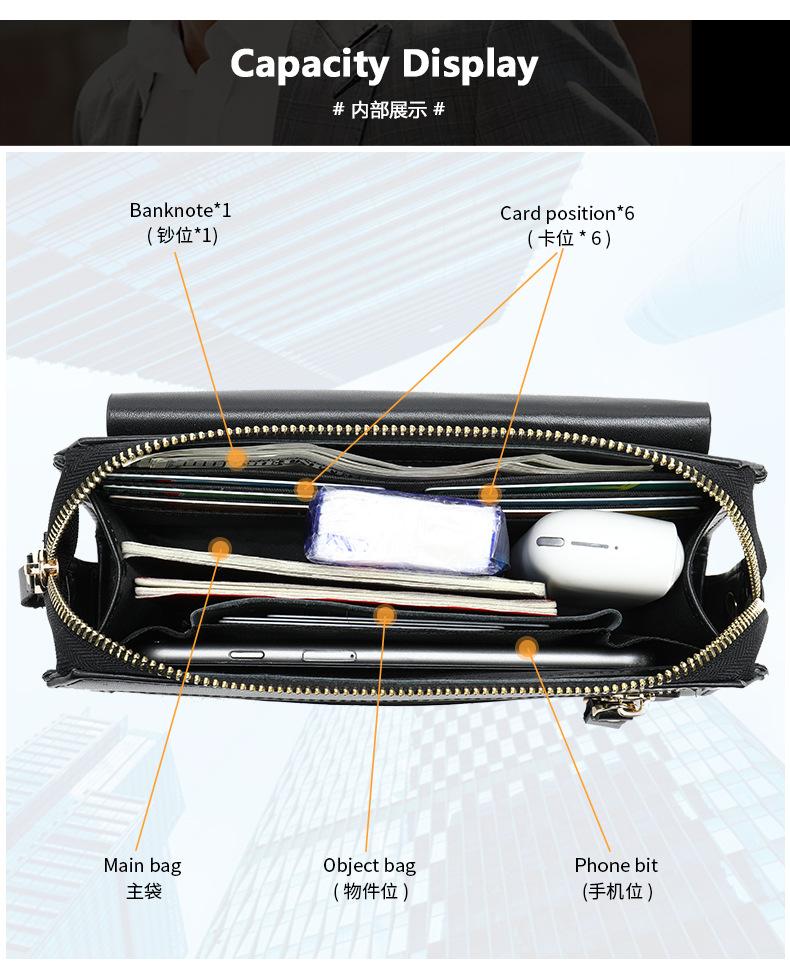 Capacity Display
# 内部展示 #

Banknote*1
( 钞位*1)

Card position*6
( 卡位 * 6 )

Main bag
主袋

Object bag
( 物件位 )

Phone bit
(手机位 )