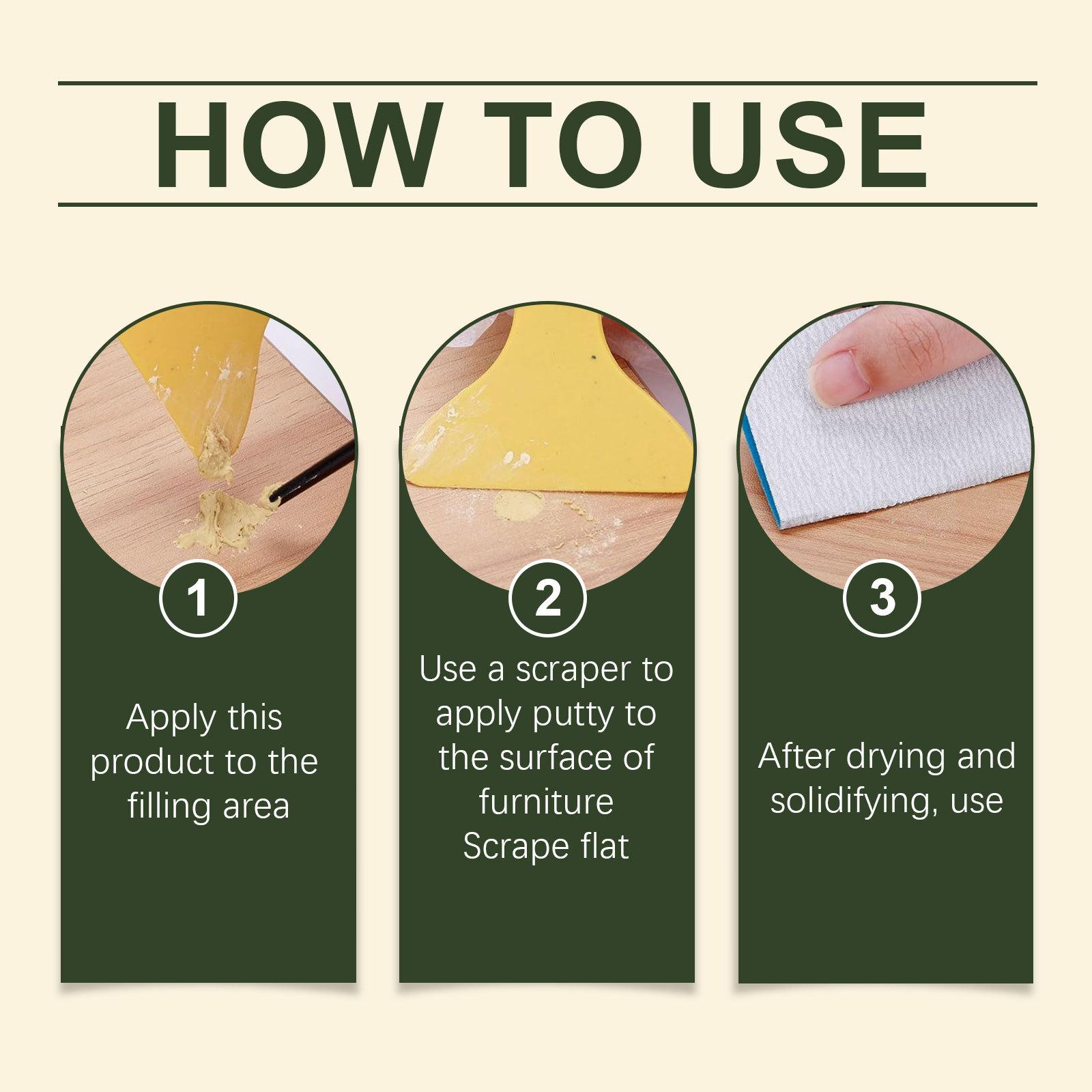 HOW TO USE

1

Apply this product to the filling area

2

Use a scraper to apply putty to the surface of furniture
Scrape flat

3

After drying and solidifying, use