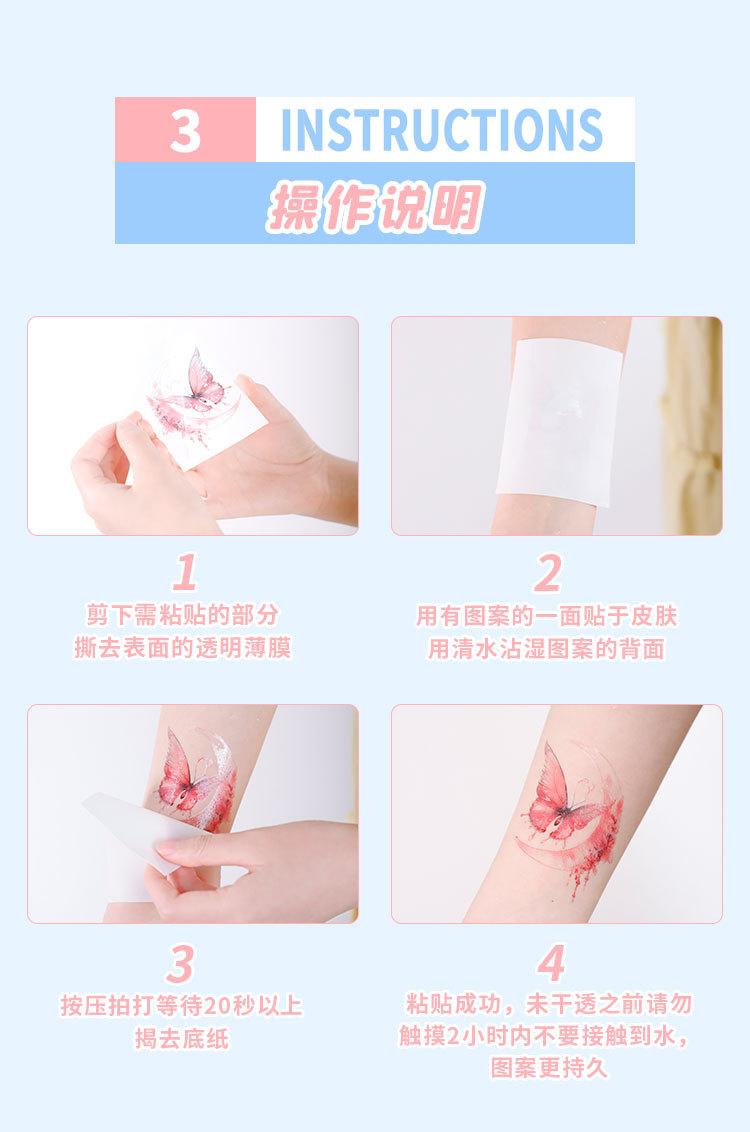 3 INSTRUCTIONS

操作说明

1

剪下需粘贴的部分
撕去表面的透明薄膜

2

用有图案的一面贴于皮肤
用清水沾湿图案的背面

3

按压拍打等待20秒以上
揭去底纸

4

粘贴成功，未干透之前请勿触摸2小时内不要接触到水，图案更持久