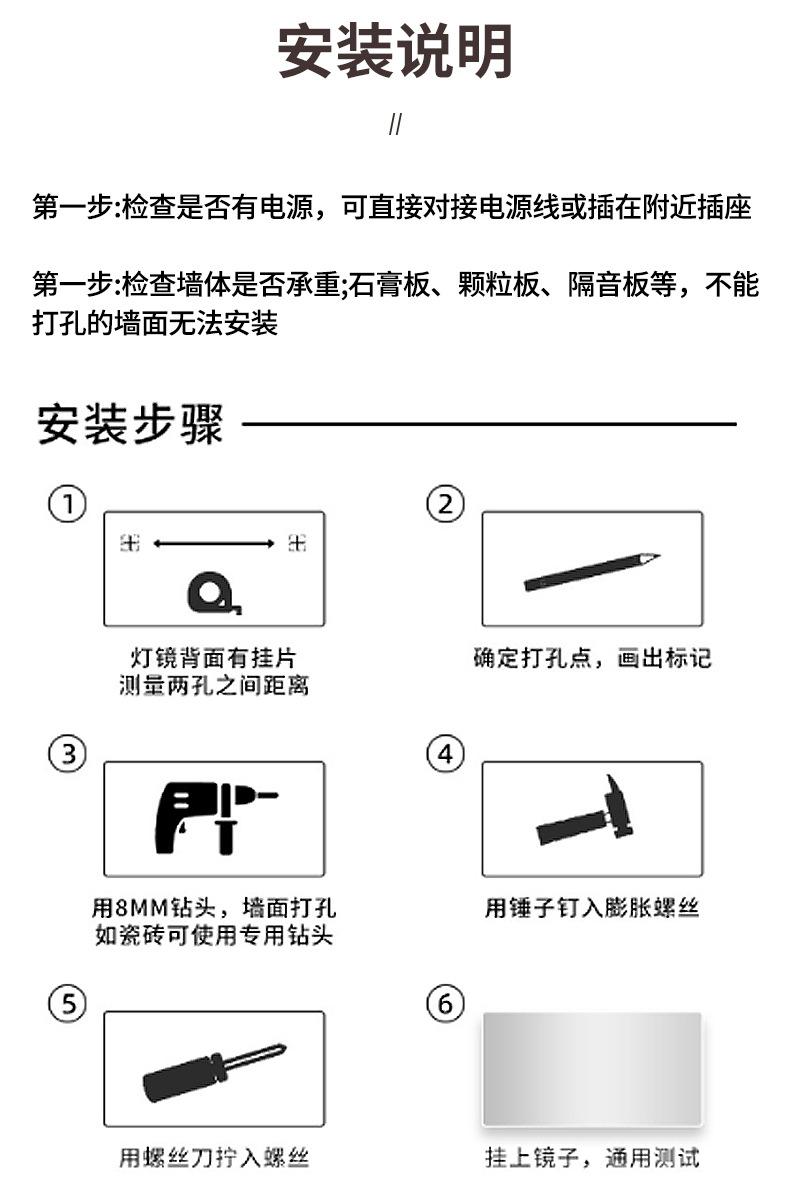 安装说明

//

第一步:检查是否有电源，可直接对接电源线或插在附近插座

第一步:检查墙体是否承重;石膏板、颗粒板、隔音板等，不能打孔的墙面无法安装

安装步骤

①

灯镜背面有挂片
测量两孔之间距离

②

确定打孔点，画出标记

③

用8MM钻头，墙面打孔
如瓷砖可使用专用钻头

④

用锤子钉入膨胀螺丝

⑤

用螺丝刀拧入螺丝

⑥

挂上镜子，通用测试