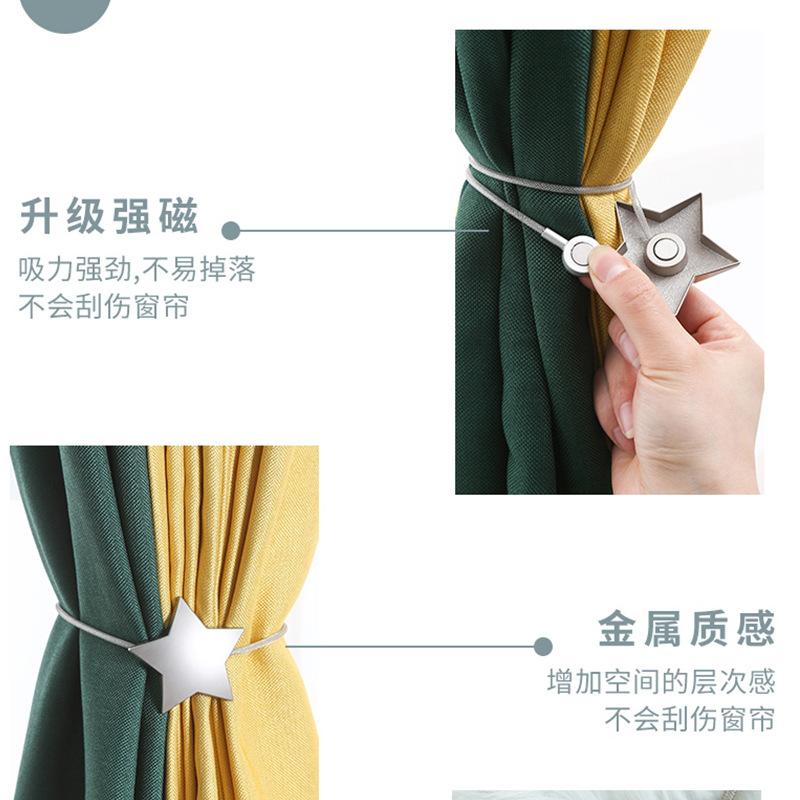 升级强磁
吸力强劲,不易掉落
不会刮伤窗帘

金属质感
增加空间的层次感
不会刮伤窗帘