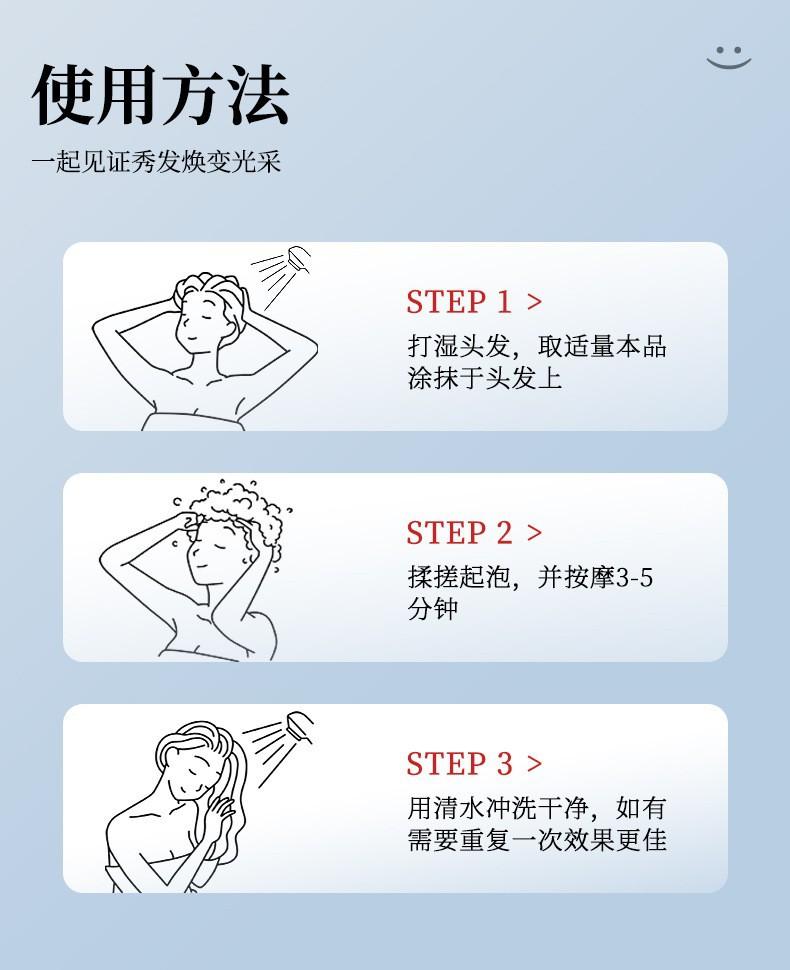 使用方法

一起见证秀发焕变光采

STEP 1 >

打湿头发，取适量本品涂抹于头发上

STEP 2 >

揉搓起泡，并按摩3-5分钟

STEP 3 >

用清水冲洗干净，如有需要重复一次效果更佳