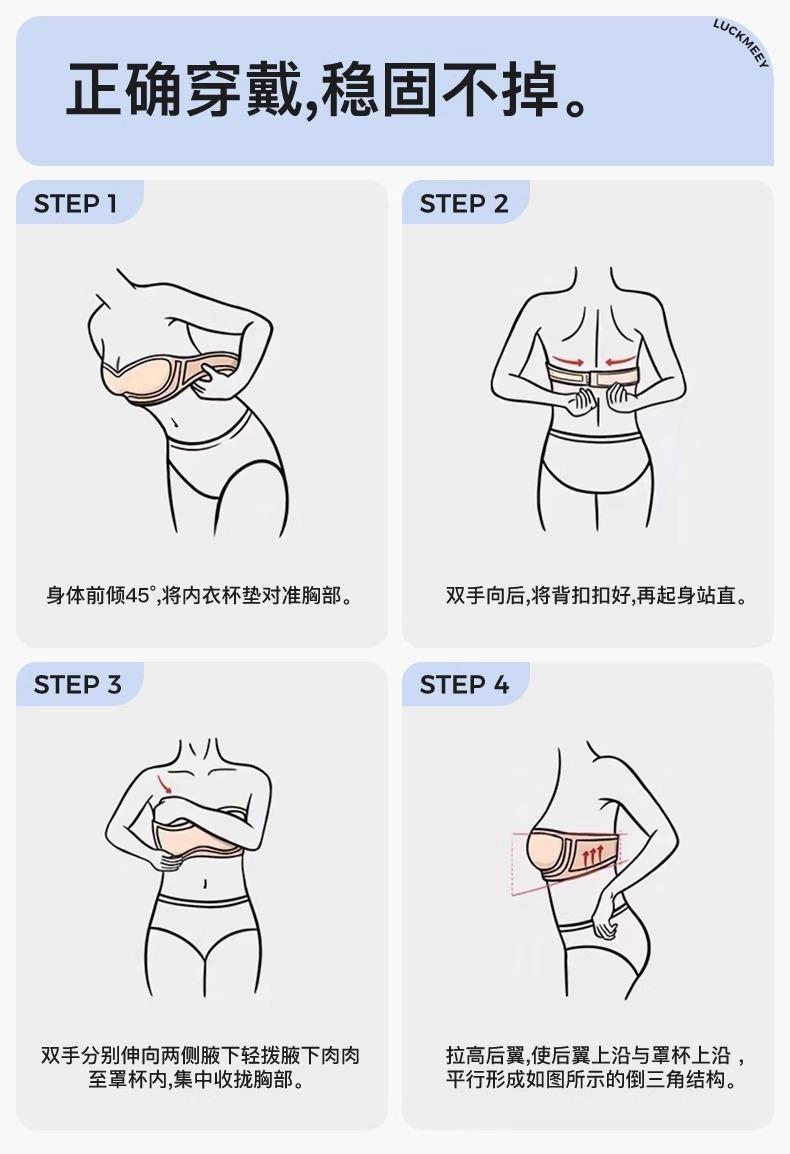 LUCKMEEY

正确穿戴,稳固不掉。

STEP 1

身体前倾45°,将内衣杯垫对准胸部。

STEP 2

双手向后,将背扣扣好,再起身站直。

STEP 3

双手分别伸向两侧腋下轻拨腋下肉肉至罩杯内,集中收拢胸部。

STEP 4

拉高后翼,使后翼上沿与罩杯上沿,平行形成如图所示的倒三角结构。