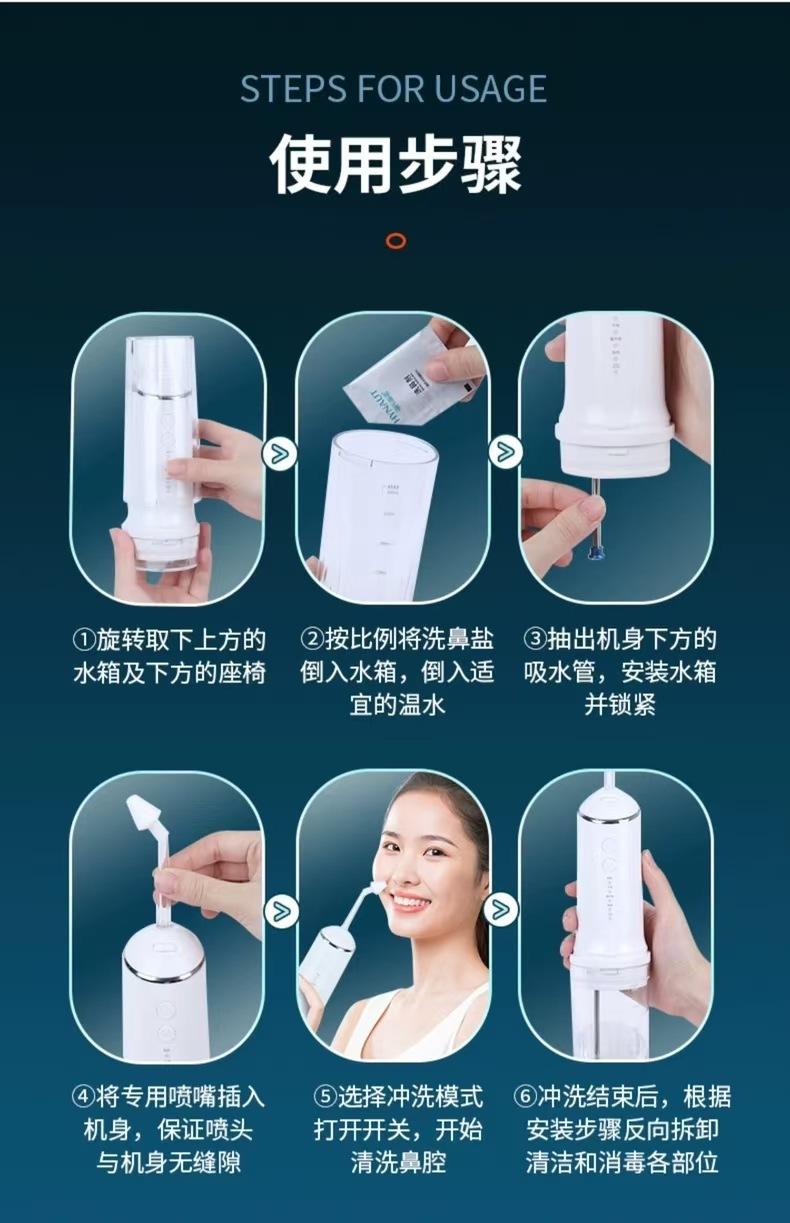 STEPS FOR USAGE

使用步骤

①旋转取下上方的水箱及下方的座椅

②按比例将洗鼻盐倒入水箱，倒入适宜的温水

③抽出机身下方的吸水管，安装水箱并锁紧

④将专用喷嘴插入机身，保证喷头与机身无缝隙

⑤选择冲洗模式打开开关，开始清洗鼻腔

⑥冲洗结束后，根据安装步骤反向拆卸清洁和消毒各部位