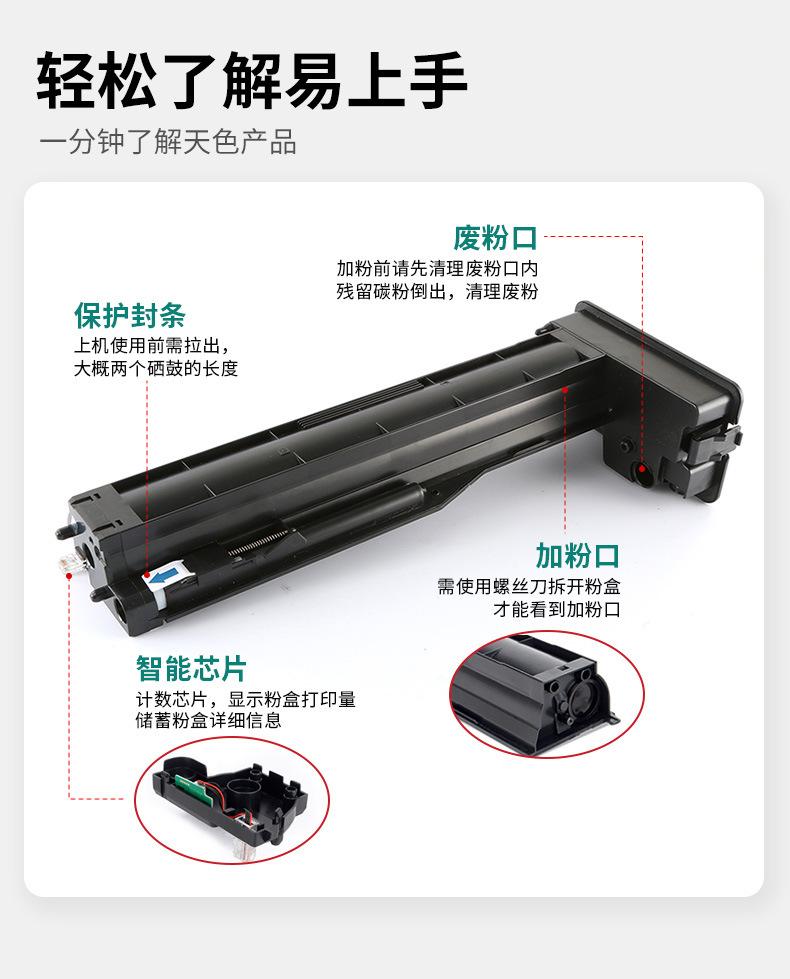 轻松了解易上手

一分钟了解天色产品

废粉口
加粉前请先清理废粉口内残留碳粉倒出，清理废粉

保护封条
上机使用前需拉出，大概两个硒鼓的长度

加粉口
需使用螺丝刀拆开粉盒才能看到加粉口

智能芯片
计数芯片，显示粉盒打印量储蓄粉盒详细信息