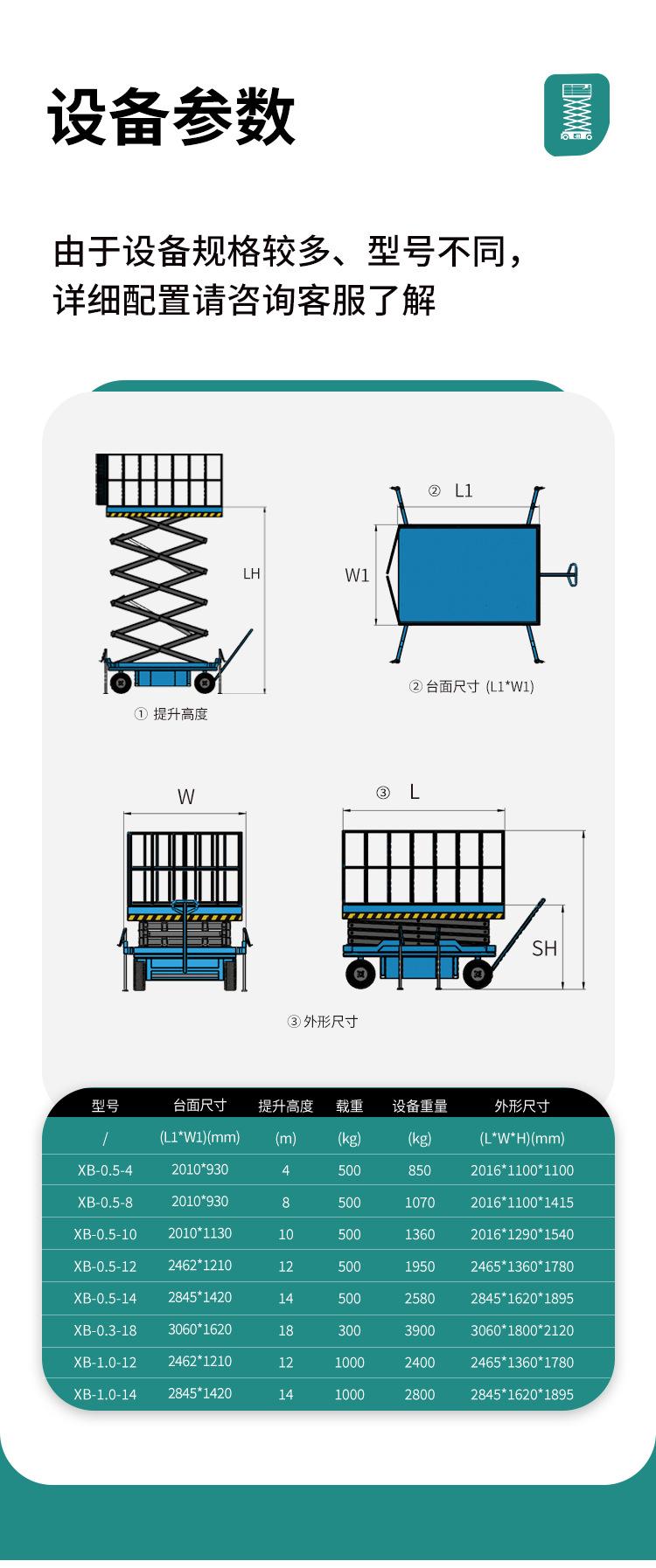 设备参数

由于设备规格较多、型号不同，
详细配置请咨询客服了解

LH

① 提升高度

② L1

W1

② 台面尺寸 (L1*W1)

W

③ L

SH

③ 外形尺寸

| 型号 | 台面尺寸 | 提升高度 | 载重 | 设备重量 | 外形尺寸 |
|---|---|---|---|---|---|
| / | (L1*W1)(mm) | (m) | (kg) | (kg) | (L*W*H)(mm) |
| XB-0.5-4 | 2010*930 | 4 | 500 | 850 | 2016*1100*1100 |
| XB-0.5-8 | 2010*930 | 8 | 500 | 1070 | 2016*1100*1415 |
| XB-0.5-10 | 2010*1130 | 10 | 500 | 1360 | 2016*1290*1540 |
| XB-0.5-12 | 2462*1210 | 12 | 500 | 1950 | 2465*1360*1780 |
| XB-0.5-14 | 2845*1420 | 14 | 500 | 2580 | 2845*1620*1895 |
| XB-0.3-18 | 3060*1620 | 18 | 300 | 3900 | 3060*1800*2120 |
| XB-1.0-12 | 2462*1210 | 12 | 1000 | 2400 | 2465*1360*1780 |
| XB-1.0-14 | 2845*1420 | 14 | 1000 | 2800 | 2845*1620*1895 |