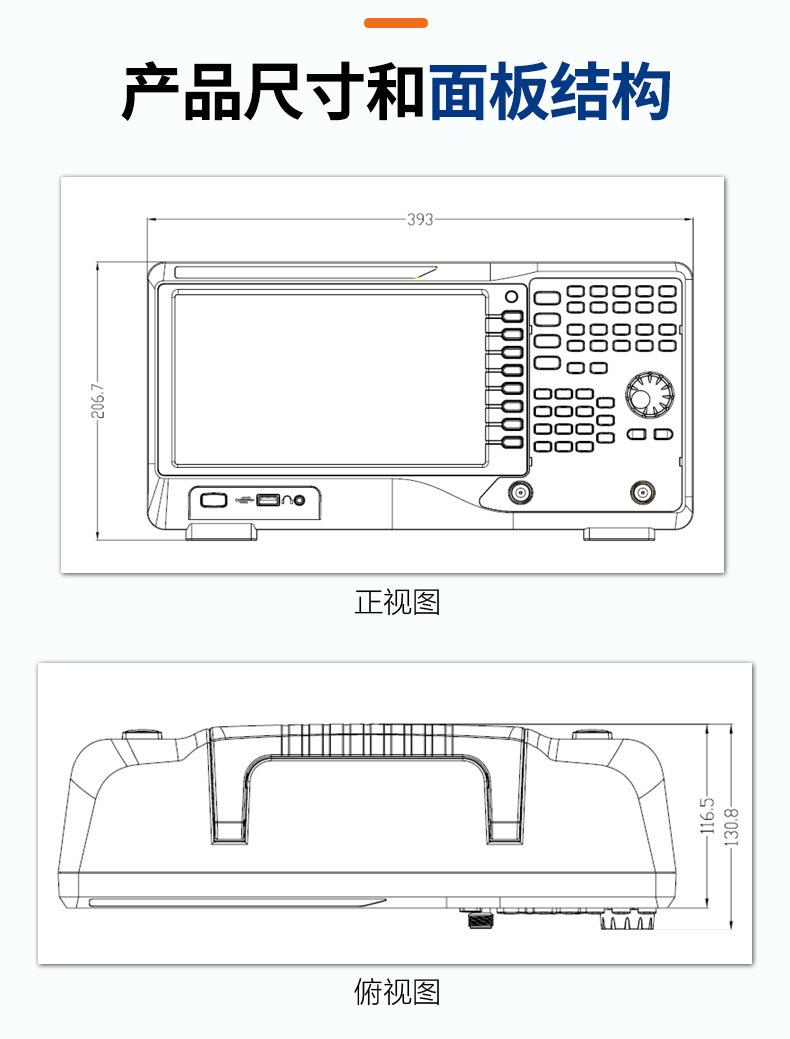 产品尺寸和面板结构

393

206.7

正视图

116.5

130.8

俯视图