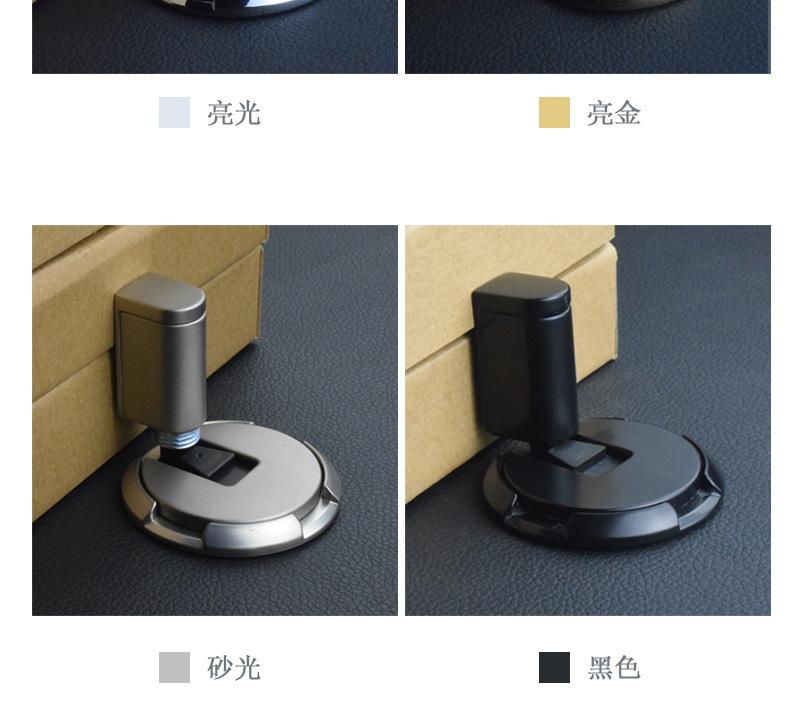 亮光

亮金

砂光

黑色