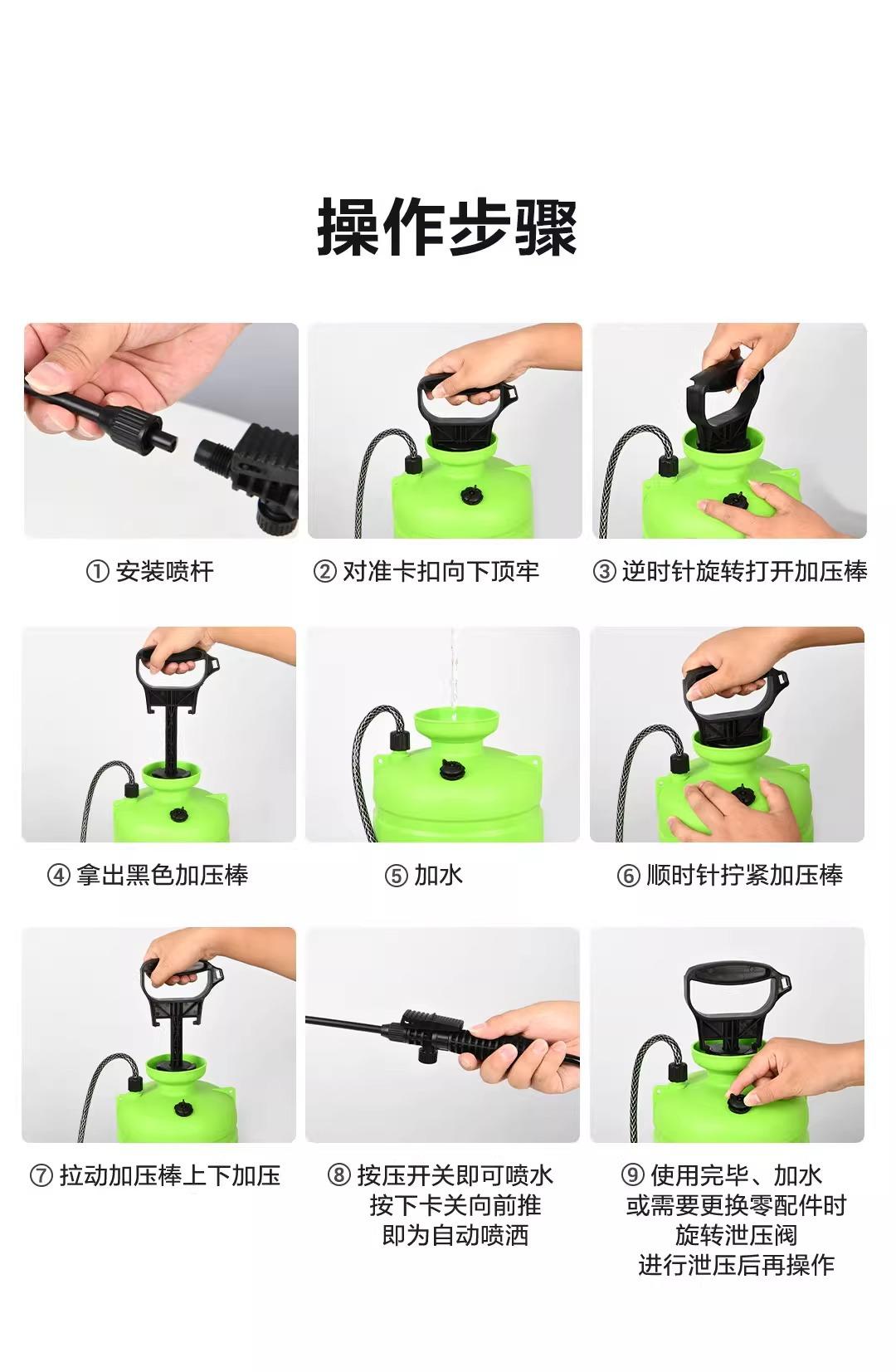 操作步骤

① 安装喷杆

② 对准卡扣向下顶牢

③ 逆时针旋转打开加压棒

④ 拿出黑色加压棒

⑤ 加水

⑥ 顺时针拧紧加压棒

⑦ 拉动加压棒上下加压

⑧ 按压开关即可喷水
按下卡关向前推
即为自动喷洒

⑨ 使用完毕、加水
或需要更换零配件时
旋转泄压阀
进行泄压后再操作