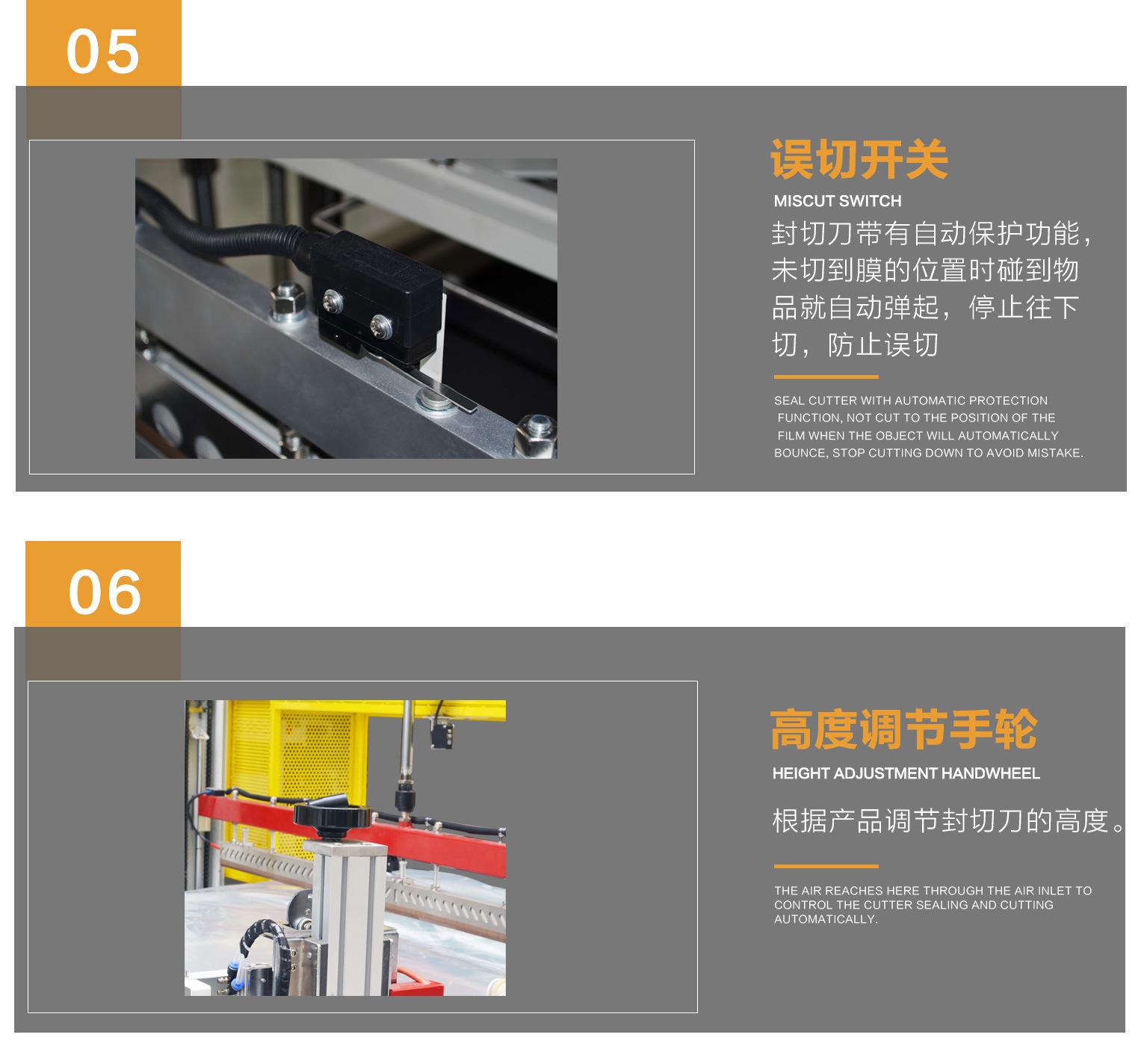 05

误切开关

MISCUT SWITCH

封切刀带有自动保护功能，未切到膜的位置时碰到物品就自动弹起，停止往下切，防止误切

SEAL CUTTER WITH AUTOMATIC PROTECTION FUNCTION, NOT CUT TO THE POSITION OF THE FILM WHEN THE OBJECT WILL AUTOMATICALLY BOUNCE, STOP CUTTING DOWN TO AVOID MISTAKE.

06

高度调节手轮

HEIGHT ADJUSTMENT HANDWHEEL

根据产品调节封切刀的高度。

THE AIR REACHES HERE THROUGH THE AIR INLET TO CONTROL THE CUTTER SEALING AND CUTTING AUTOMATICALLY.