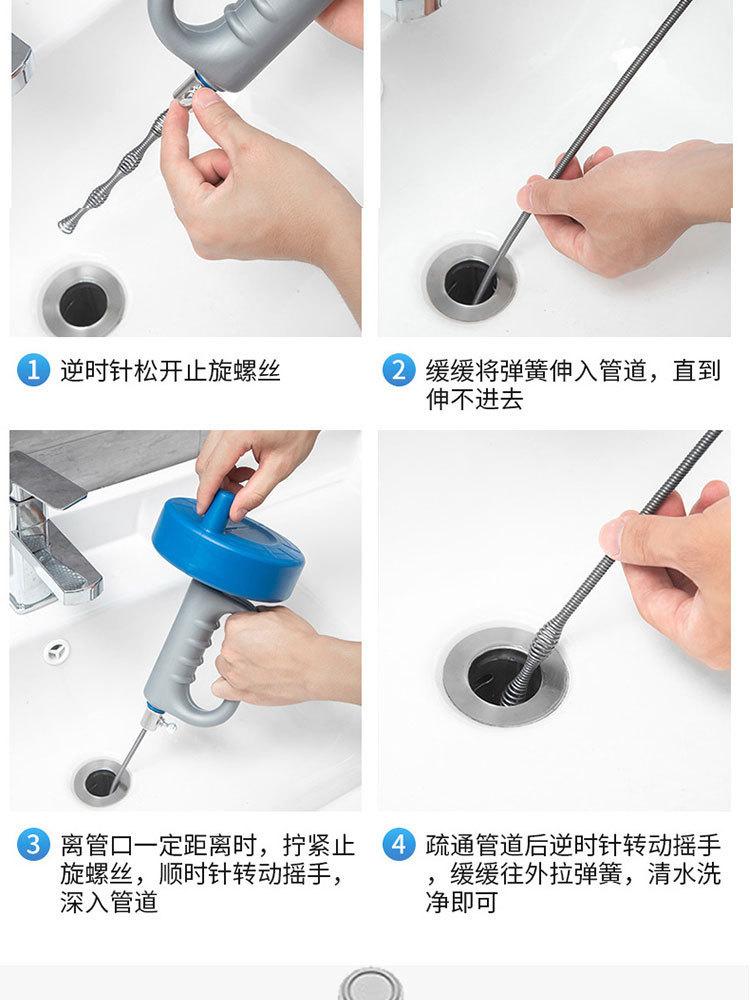 1 逆时针松开止旋螺丝

2 缓缓将弹簧伸入管道，直到伸不进去

3 离管口一定距离时，拧紧止旋螺丝，顺时针转动摇手，深入管道

4 疏通管道后逆时针转动摇手，缓缓往外拉弹簧，清水洗净即可