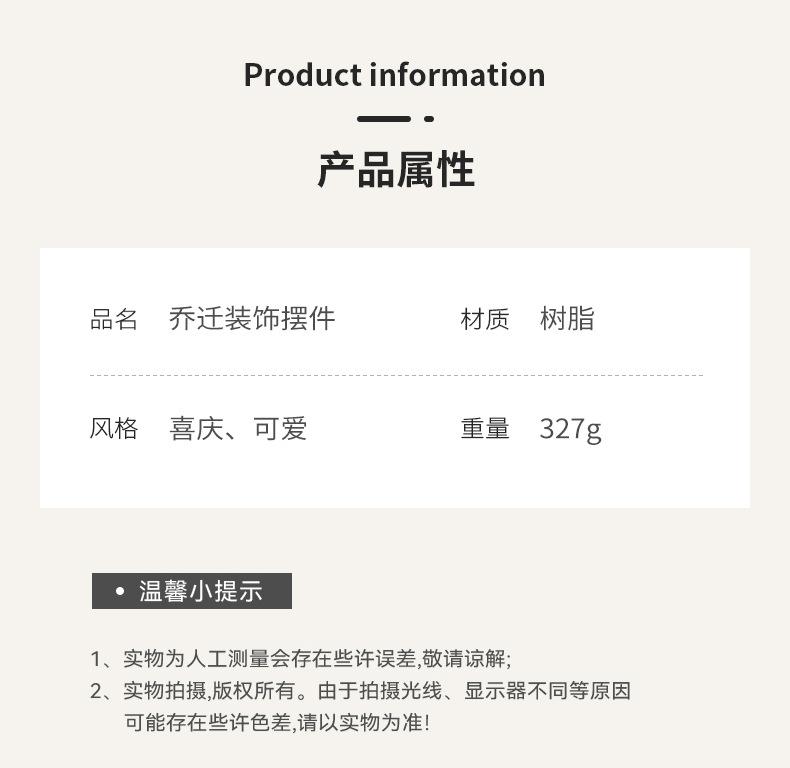 Product information

产品属性

| 品名 | 乔迁装饰摆件 | 材质 | 树脂 |
|---|---|---|---|
| 风格 | 喜庆、可爱 | 重量 | 327g |

• 温馨小提示

1、实物为人工测量会存在些许误差,敬请谅解;
2、实物拍摄,版权所有。由于拍摄光线、显示器不同等原因可能存在些许色差,请以实物为准!