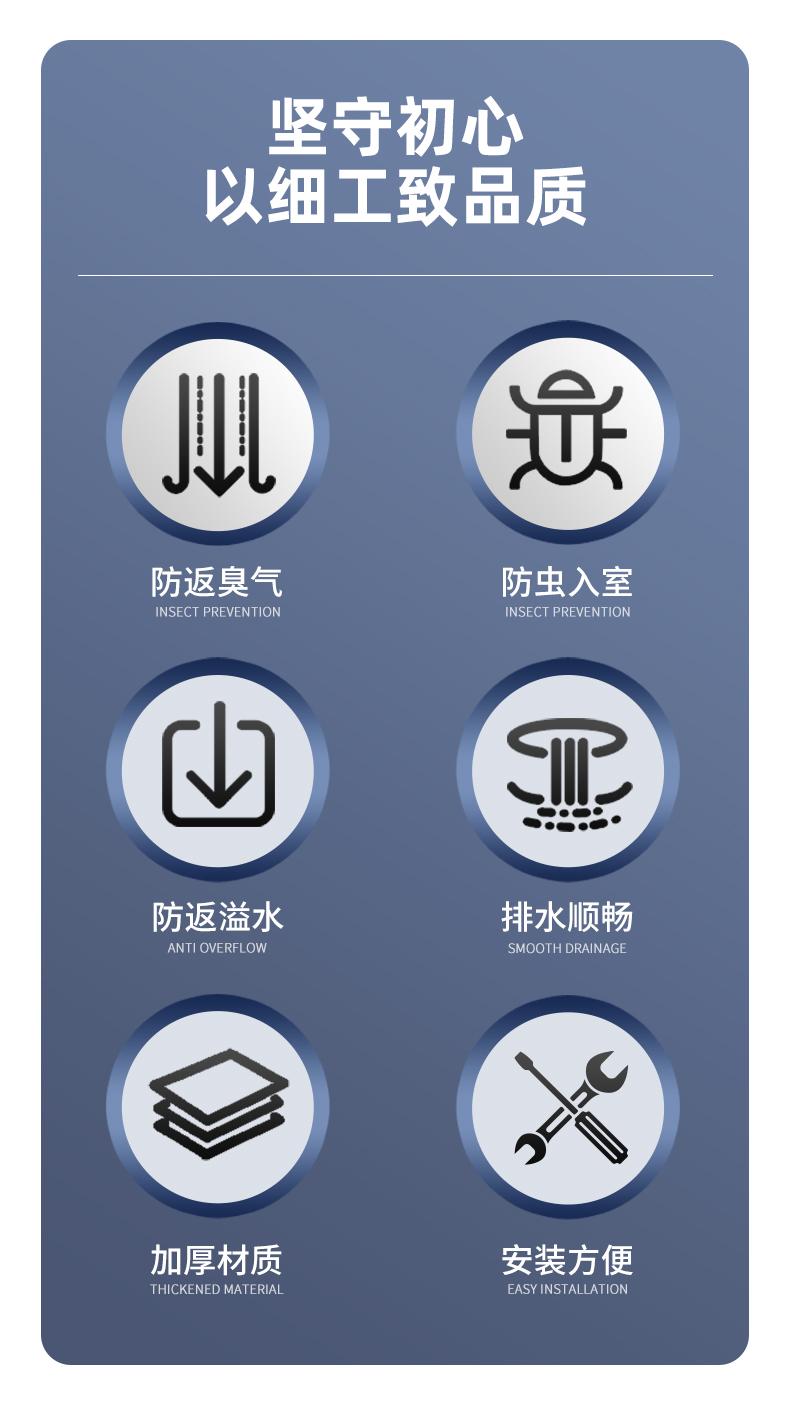 坚守初心
以细工致品质

防返臭气
INSECT PREVENTION

防虫入室
INSECT PREVENTION

防返溢水
ANTI OVERFLOW

排水顺畅
SMOOTH DRAINAGE

加厚材质
THICKENED MATERIAL

安装方便
EASY INSTALLATION