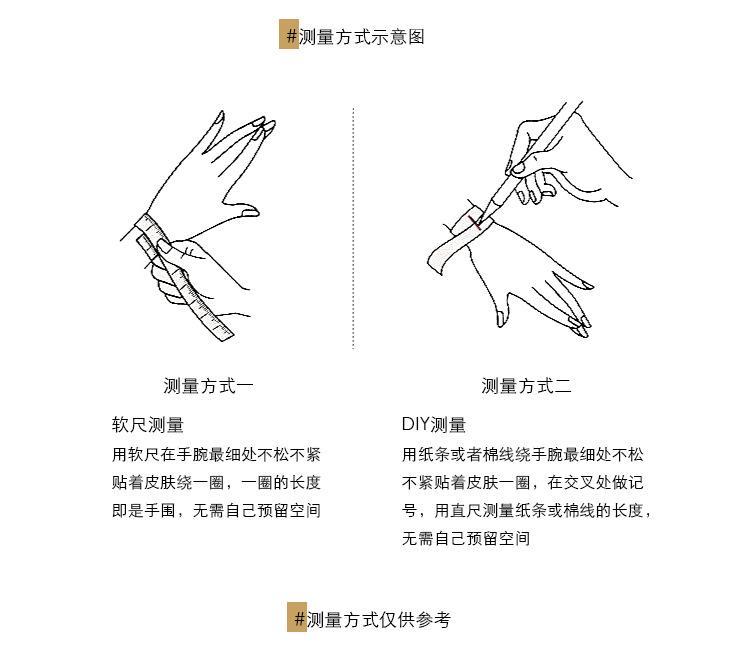 #测量方式示意图

测量方式一

软尺测量
用软尺在手腕最细处不松不紧贴着皮肤绕一圈，一圈的长度即是手围，无需自己预留空间

测量方式二

DIY测量
用纸条或者棉线绕手腕最细处不松不紧贴着皮肤一圈，在交叉处做记号，用直尺测量纸条或棉线的长度，无需自己预留空间

#测量方式仅供参考