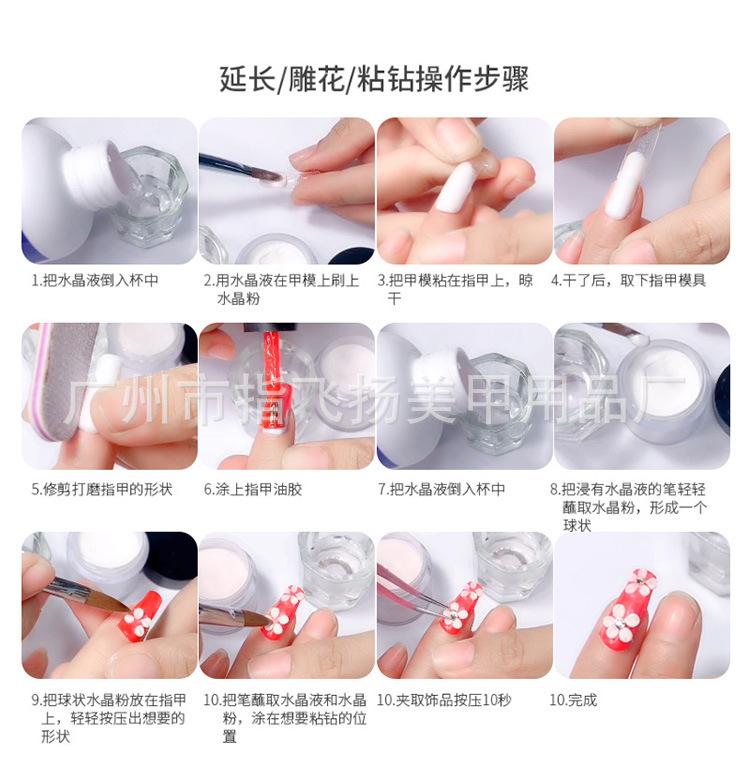 延长/雕花/粘钻操作步骤

1.把水晶液倒入杯中

2.用水晶液在甲模上刷上水晶粉

3.把甲模粘在指甲上，晾干

4.干了后，取下指甲模具

广州市指飞扬美甲用品厂

5.修剪打磨指甲的形状

6.涂上指甲油胶

7.把水晶液倒入杯中

8.把浸有水晶液的笔轻轻蘸取水晶粉，形成一个球状

9.把球状水晶粉放在指甲上，轻轻按压出想要的形状

10.把笔蘸取水晶液和水晶粉，涂在想要粘钻的位置

10.夹取饰品按压10秒

10.完成