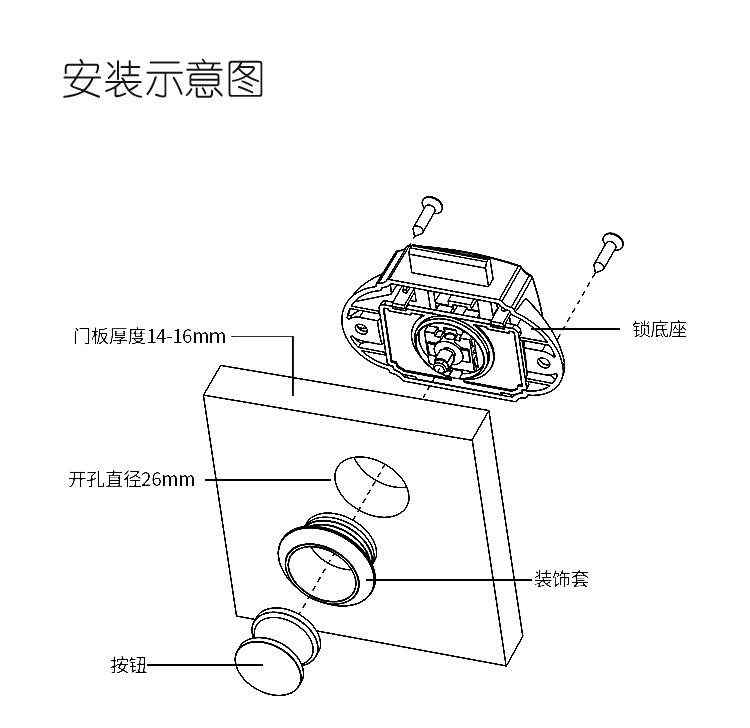 安装示意图

门板厚度14-16mm

锁底座

开孔直径26mm

装饰套

按钮