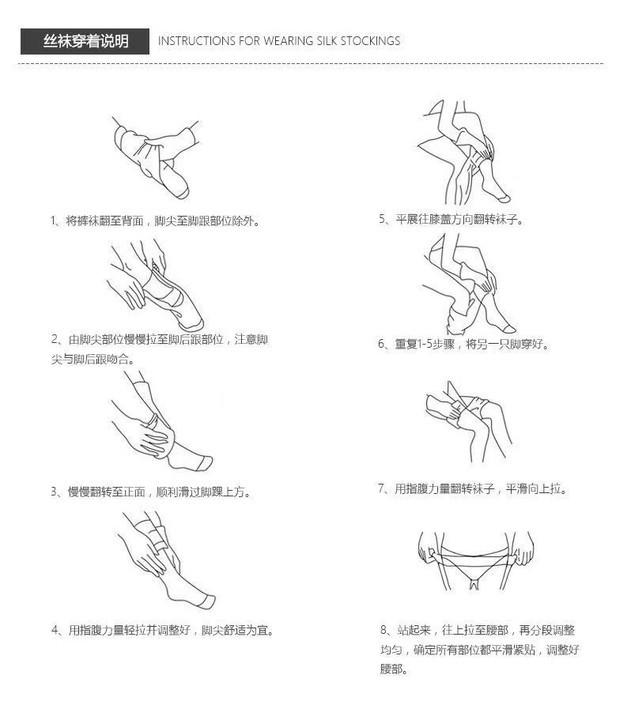 丝袜穿着说明 INSTRUCTIONS FOR WEARING SILK STOCKINGS

1、将裤袜翻至背面，脚尖至脚跟部位除外。

2、由脚尖部位慢慢拉至脚后跟部位，注意脚尖与脚后跟吻合。

3、慢慢翻转至正面，顺利滑过脚踝上方。

4、用指腹力量轻拉并调整好，脚尖舒适为宜。

5、平展往膝盖方向翻转袜子。

6、重复1-5步骤，将另一只脚穿好。

7、用指腹力量翻转袜子，平滑向上拉。

8、站起来，往上拉至腰部，再分段调整均匀，确定所有部位都平滑紧贴，调整好腰部。