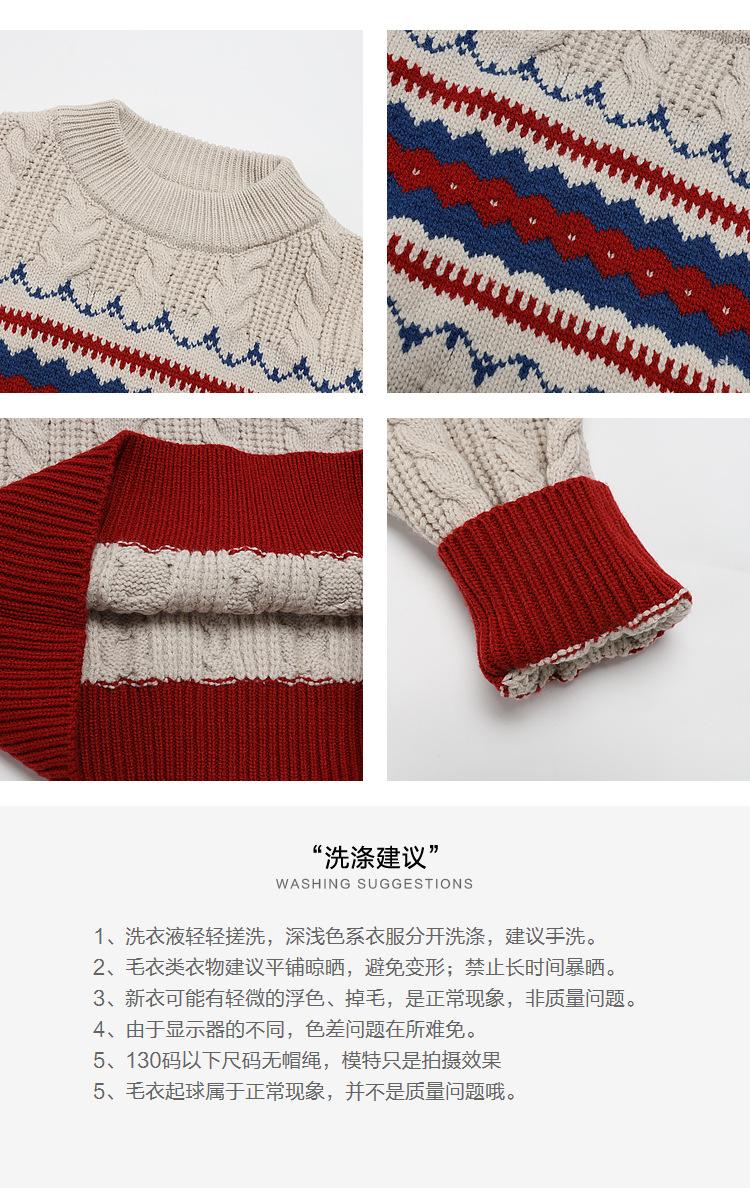 “洗涤建议”
WASHING SUGGESTIONS

1、洗衣液轻轻搓洗，深浅色系衣服分开洗涤，建议手洗。
2、毛衣类衣物建议平铺晾晒，避免变形；禁止长时间暴晒。
3、新衣可能有轻微的浮色、掉毛，是正常现象，非质量问题。
4、由于显示器的不同，色差问题在所难免。
5、130码以下尺码无帽绳，模特只是拍摄效果
5、毛衣起球属于正常现象，并不是质量问题哦。