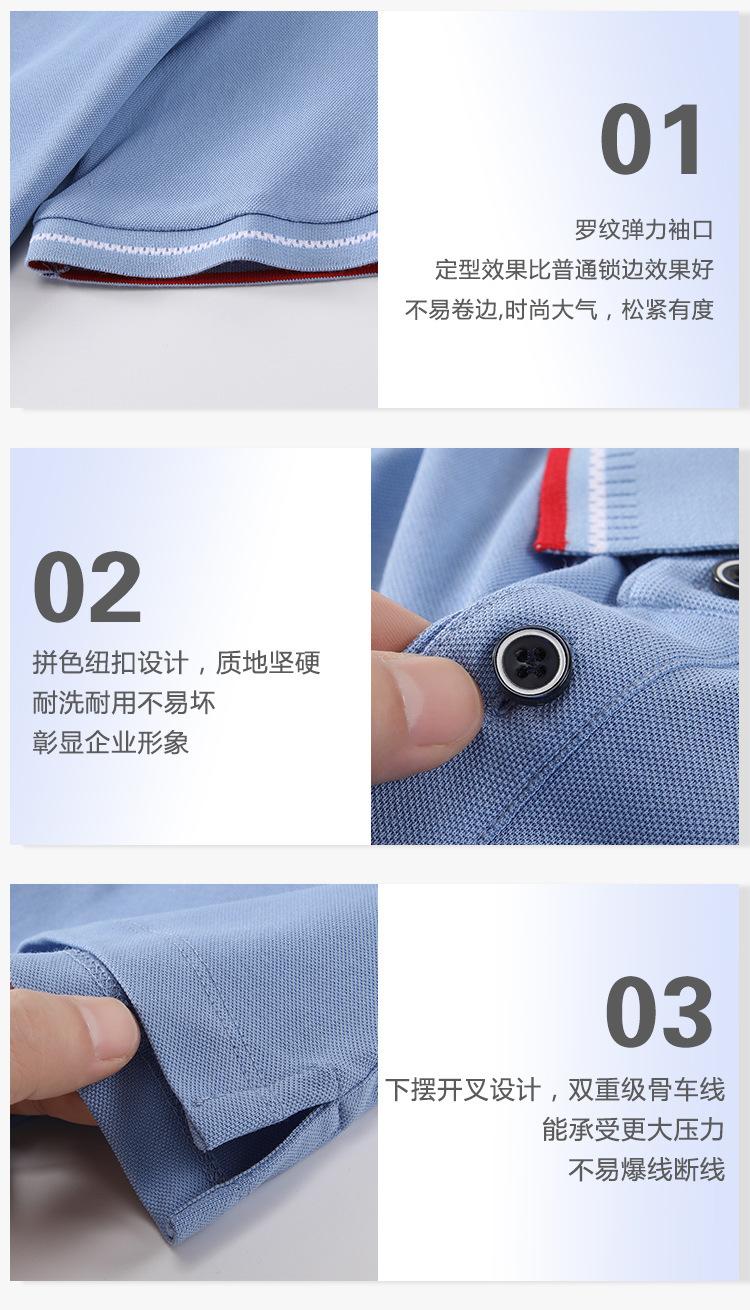 01

罗纹弹力袖口
定型效果比普通锁边效果好
不易卷边,时尚大气，松紧有度

02

拼色纽扣设计，质地坚硬
耐洗耐用不易坏
彰显企业形象

03

下摆开叉设计，双重级骨车线
能承受更大压力
不易爆线断线