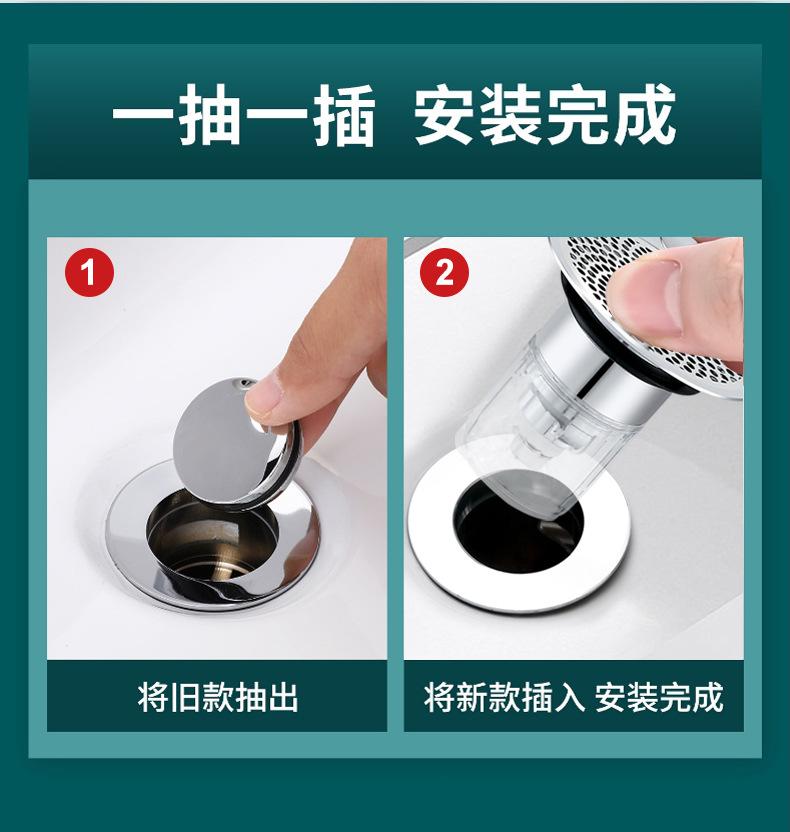 一抽一插 安装完成

1

将旧款抽出

2

将新款插入 安装完成