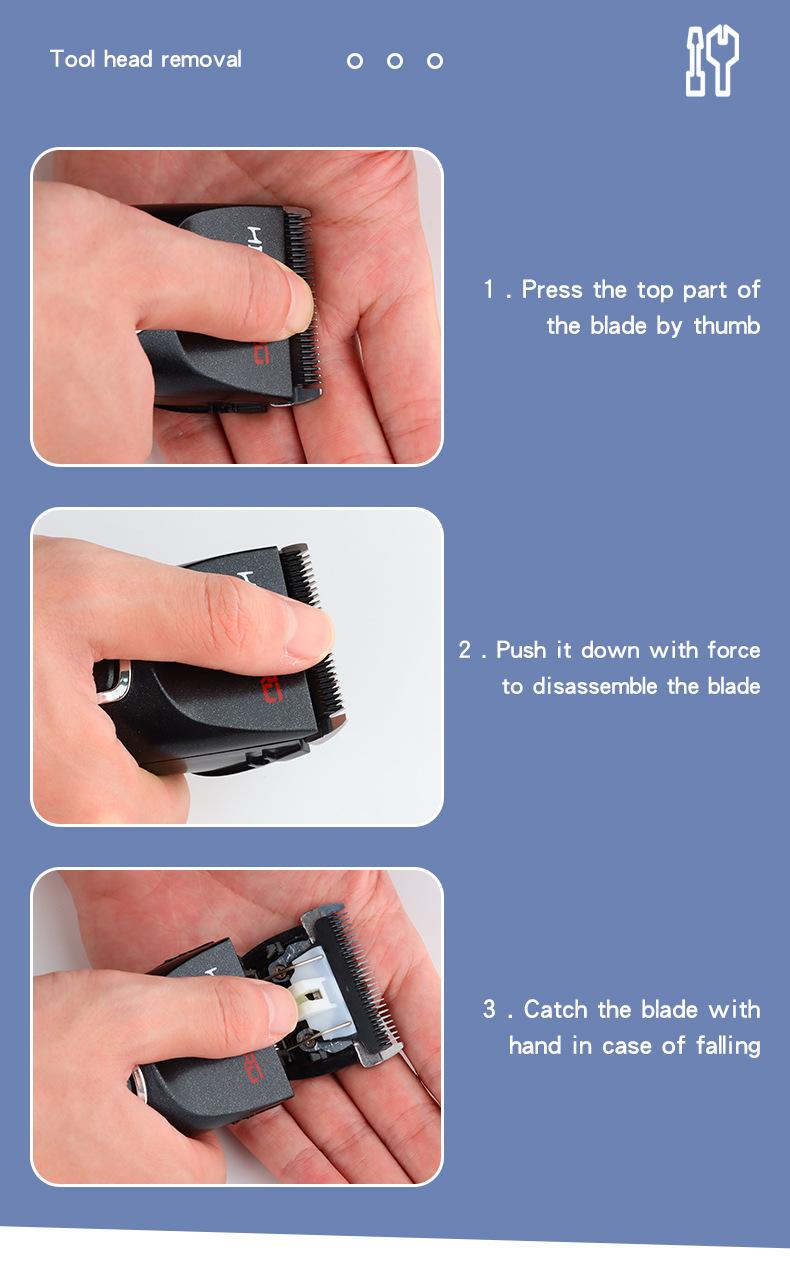 Tool head removal

1 . Press the top part of the blade by thumb

2 . Push it down with force to disassemble the blade

3 . Catch the blade with hand in case of falling