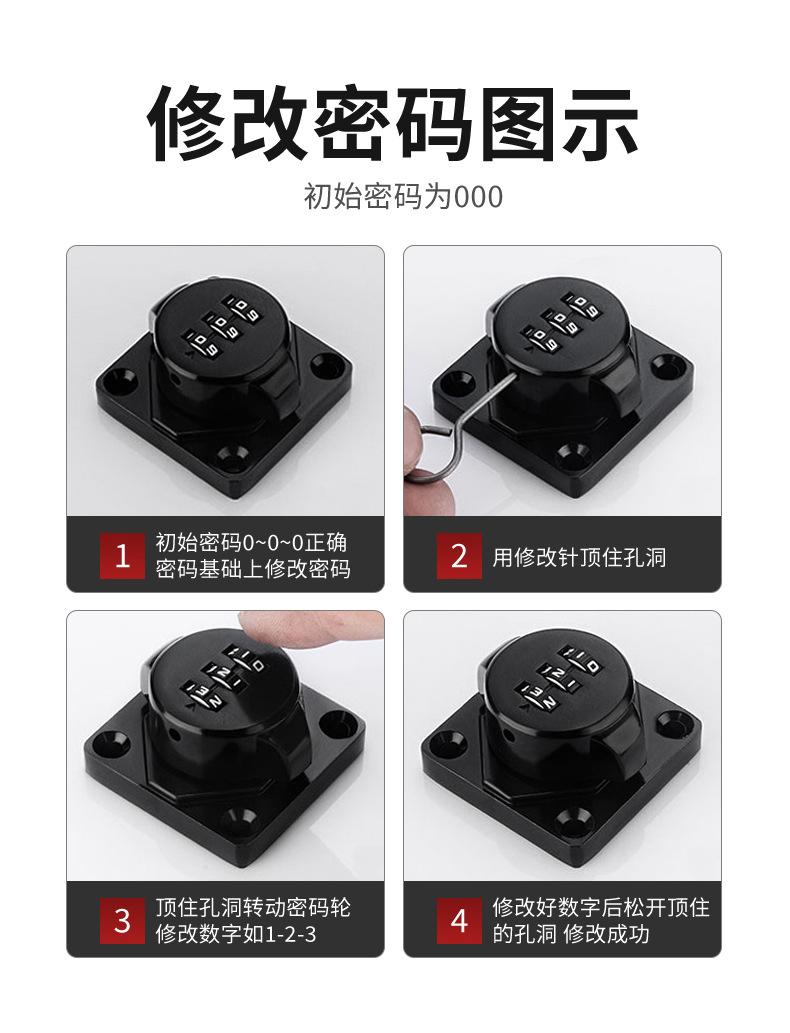 修改密码图示

初始密码为000

1 初始密码0~0~0正确密码基础上修改密码

2 用修改针顶住孔洞

3 顶住孔洞转动密码轮修改数字如1-2-3

4 修改好数字后松开顶住的孔洞 修改成功