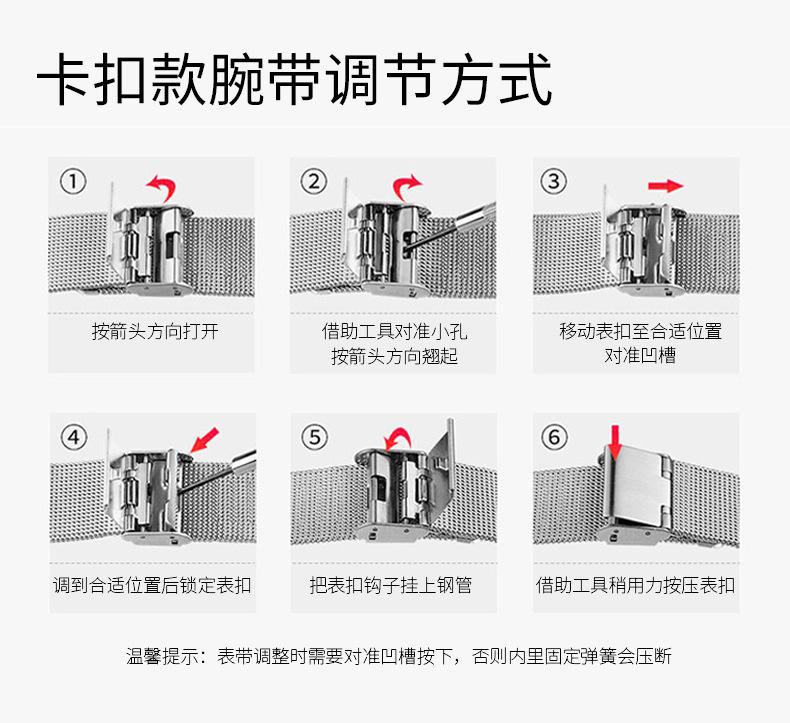 卡扣款腕带调节方式

①
按箭头方向打开

②
借助工具对准小孔
按箭头方向翘起

③
移动表扣至合适位置
对准凹槽

④
调到合适位置后锁定表扣

⑤
把表扣钩子挂上钢管

⑥
借助工具稍用力按压表扣

温馨提示：表带调整时需要对准凹槽按下，否则内里固定弹簧会压断