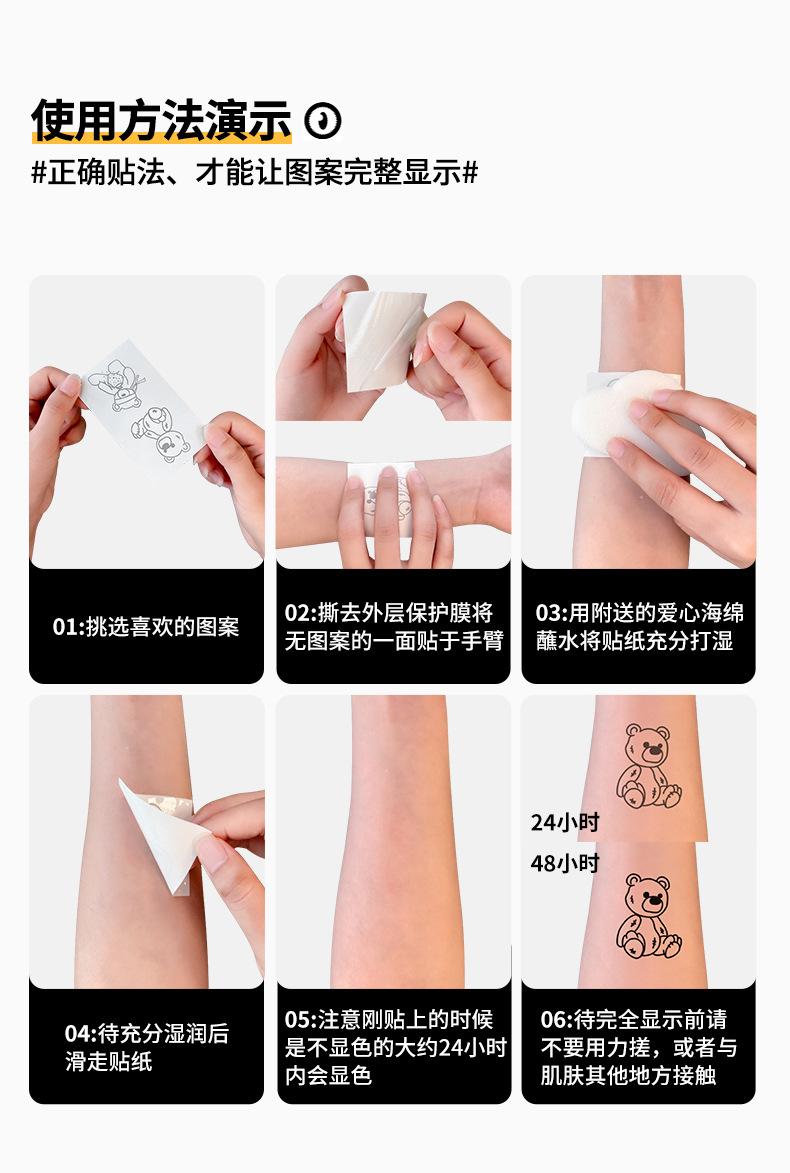 使用方法演示

#正确贴法、才能让图案完整显示#

01:挑选喜欢的图案

02:撕去外层保护膜将无图案的一面贴于手臂

03:用附送的爱心海绵蘸水将贴纸充分打湿

04:待充分湿润后滑走贴纸

05:注意刚贴上的时候是不显色的大约24小时内会显色

24小时

48小时

06:待完全显示前请不要用力搓，或者与肌肤其他地方接触