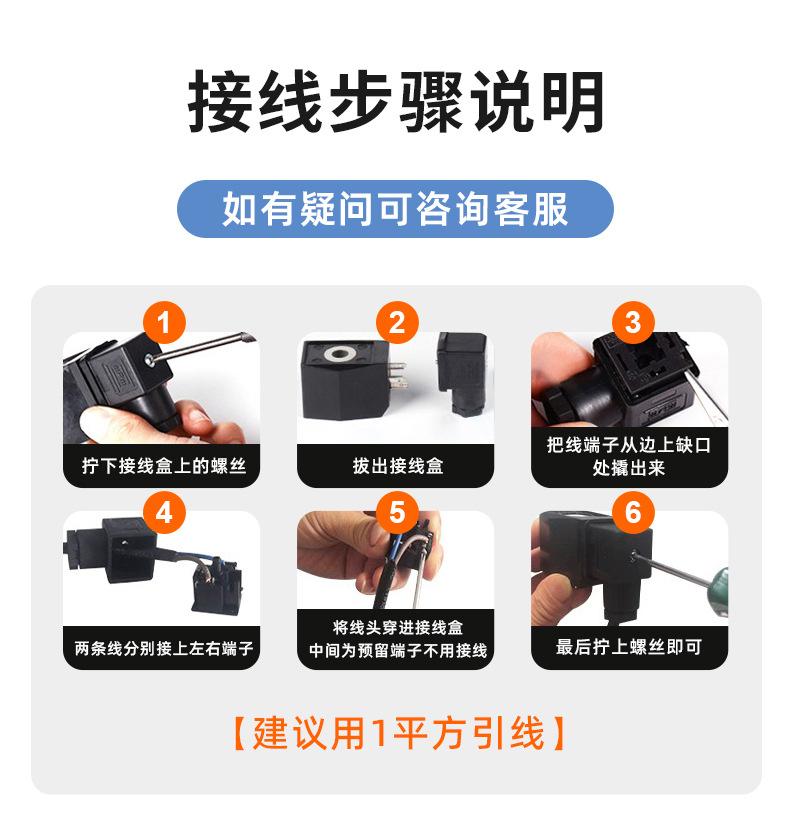 接线步骤说明

如有疑问可咨询客服

1
拧下接线盒上的螺丝

2
拔出接线盒

3
把线端子从边上缺口处撬出来

4
两条线分别接上左右端子

5
将线头穿进接线盒
中间为预留端子不用接线

6
最后拧上螺丝即可

【建议用1平方引线】