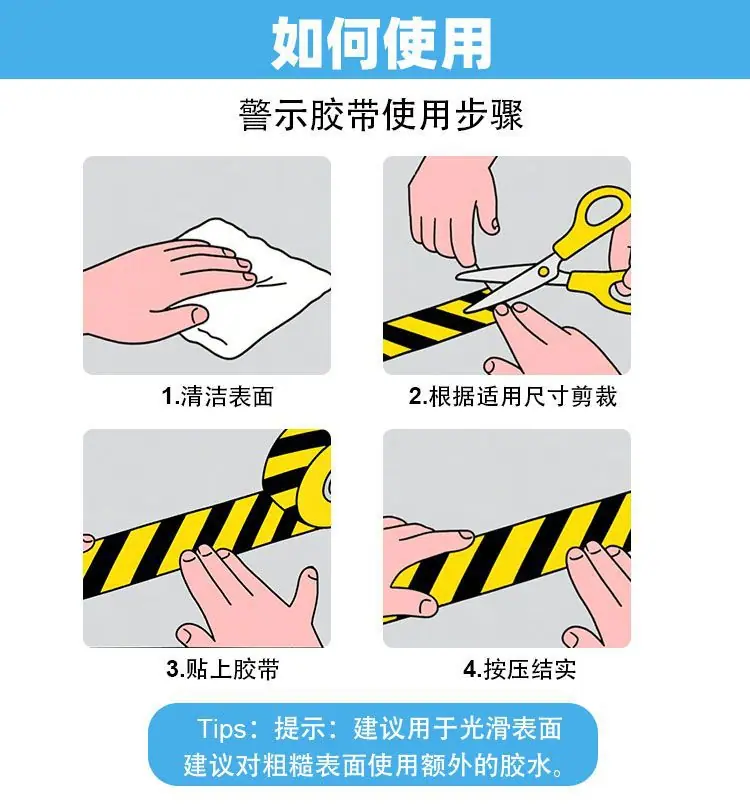 如何使用

警示胶带使用步骤

1.清洁表面

2.根据适用尺寸剪裁

3.贴上胶带

4.按压结实

Tips：提示：建议用于光滑表面
建议对粗糙表面使用额外的胶水。