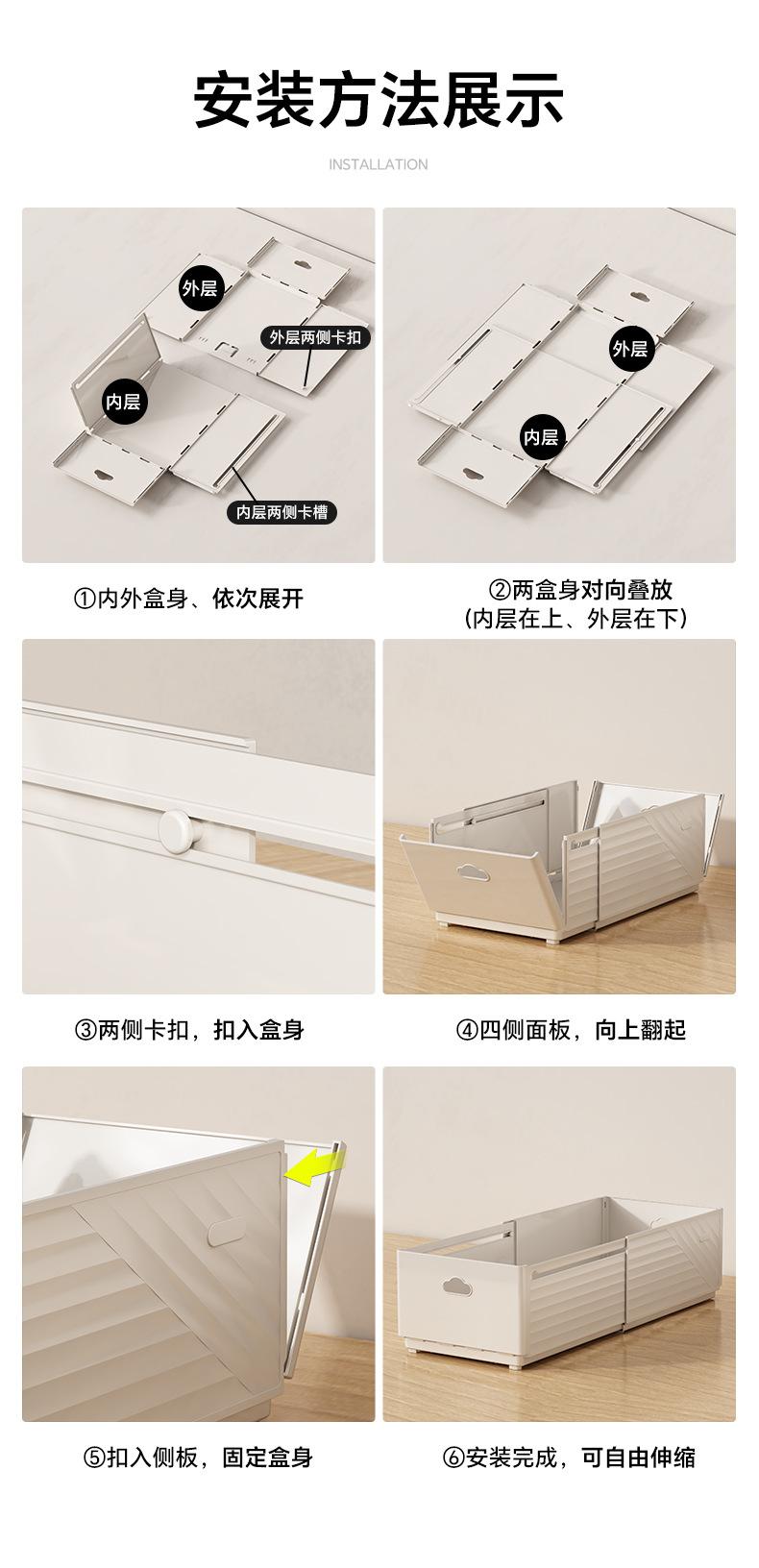 安装方法展示

INSTALLATION

外层

外层两侧卡扣

内层

内层两侧卡槽

外层

内层

①内外盒身、依次展开

②两盒身对向叠放
(内层在上、外层在下)

③两侧卡扣，扣入盒身

④四侧面板，向上翻起

⑤扣入侧板，固定盒身

⑥安装完成，可自由伸缩