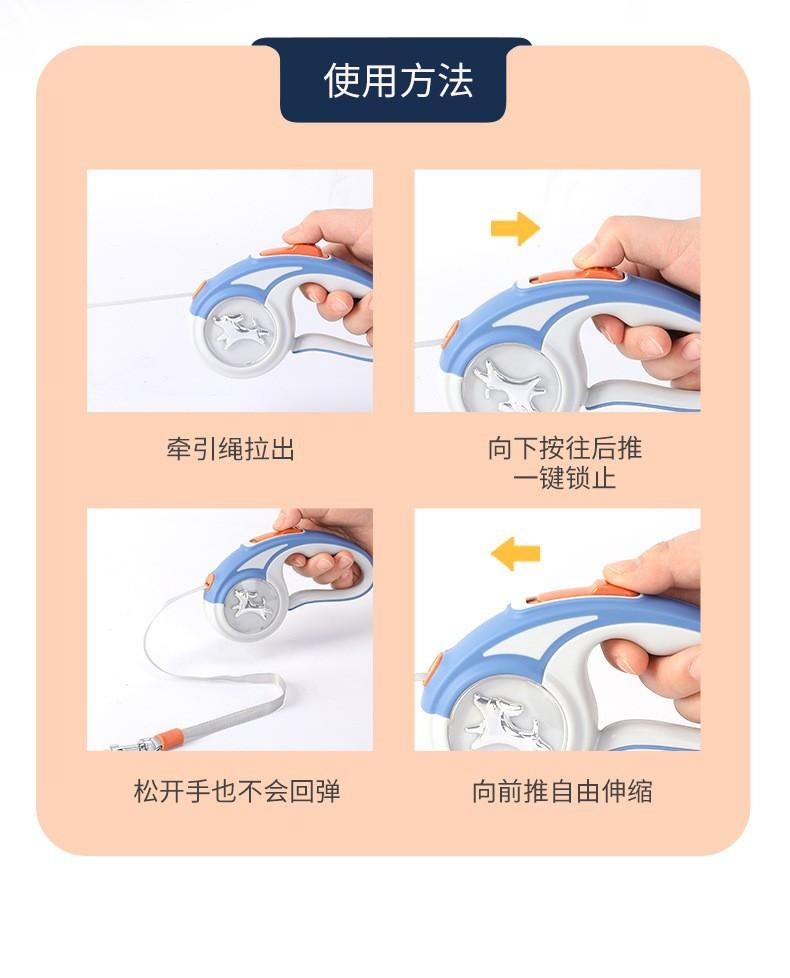 使用方法

牵引绳拉出

向下按往后推
一键锁止

松开手也不会回弹

向前推自由伸缩