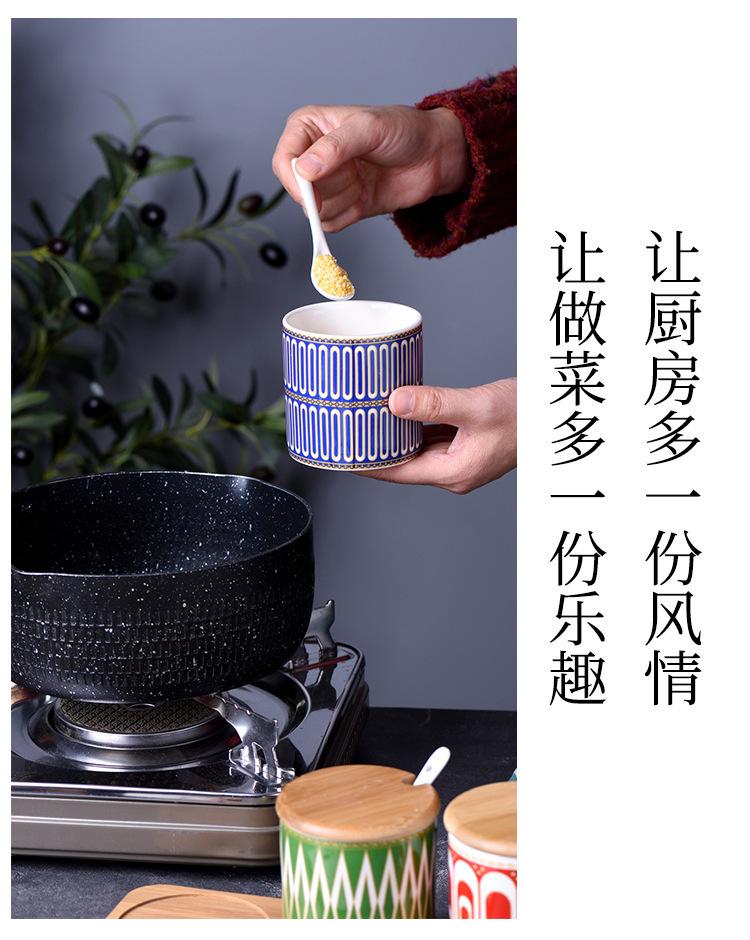 让厨房多一份风情

让做菜多一份乐趣