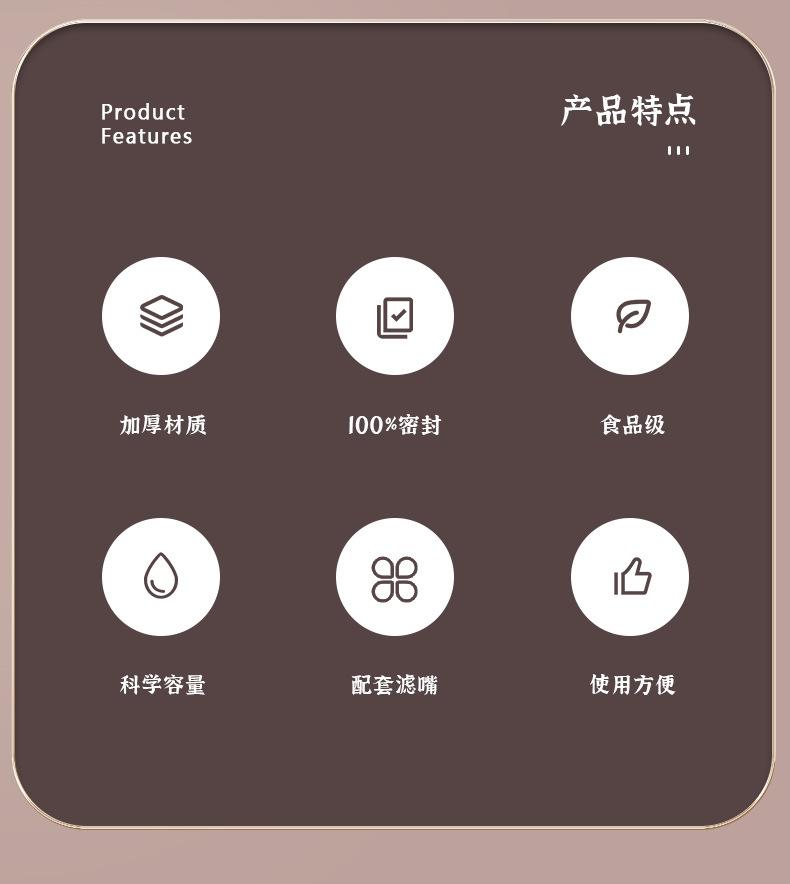 Product
Features

产品特点

加厚材质

100%密封

食品级

科学容量

配套滤嘴

使用方便