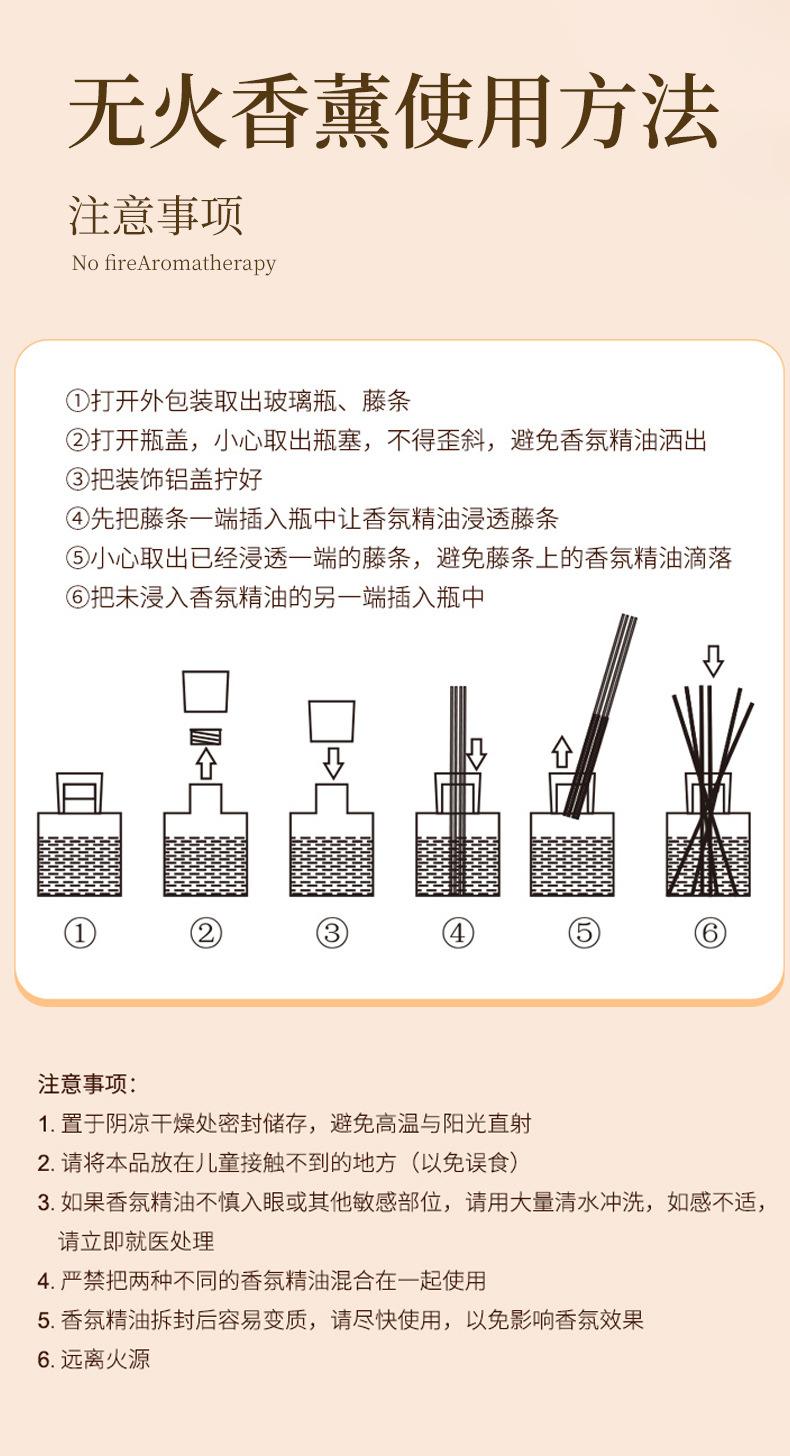 无火香薰使用方法

注意事项
No fireAromatherapy

①打开外包装取出玻璃瓶、藤条
②打开瓶盖，小心取出瓶塞，不得歪斜，避免香氛精油洒出
③把装饰铝盖拧好
④先把藤条一端插入瓶中让香氛精油浸透藤条
⑤小心取出已经浸透一端的藤条，避免藤条上的香氛精油滴落
⑥把未浸入香氛精油的另一端插入瓶中

① ② ③ ④ ⑤ ⑥

注意事项：
1. 置于阴凉干燥处密封储存，避免高温与阳光直射
2. 请将本品放在儿童接触不到的地方（以免误食）
3. 如果香氛精油不慎入眼或其他敏感部位，请用大量清水冲洗，如感不适，请立即就医处理
4. 严禁把两种不同的香氛精油混合在一起使用
5. 香氛精油拆封后容易变质，请尽快使用，以免影响香氛效果
6. 远离火源