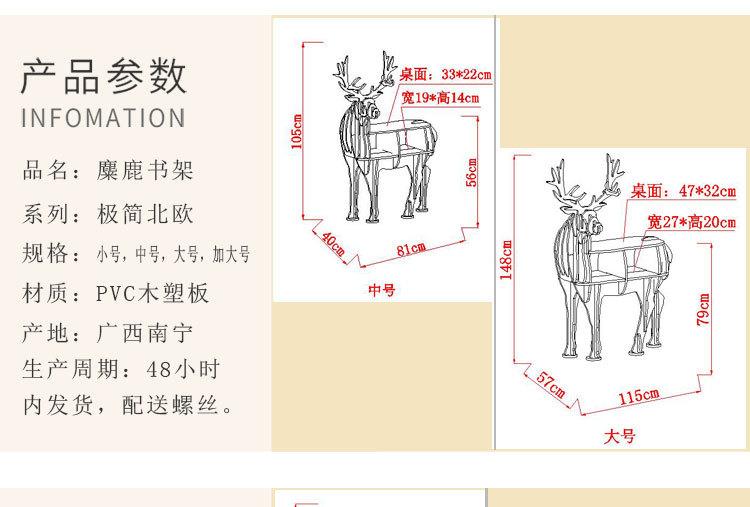 产品参数
INFOMATION

品名：麋鹿书架
系列：极简北欧
规格：小号，中号，大号，加大号
材质：PVC木塑板
产地：广西南宁
生产周期：48小时内发货，配送螺丝。

桌面：33*22cm
宽19*高14cm
105cm
56cm
40cm
81cm
中号

桌面：47*32cm
宽27*高20cm
148cm
79cm
57cm
115cm
大号