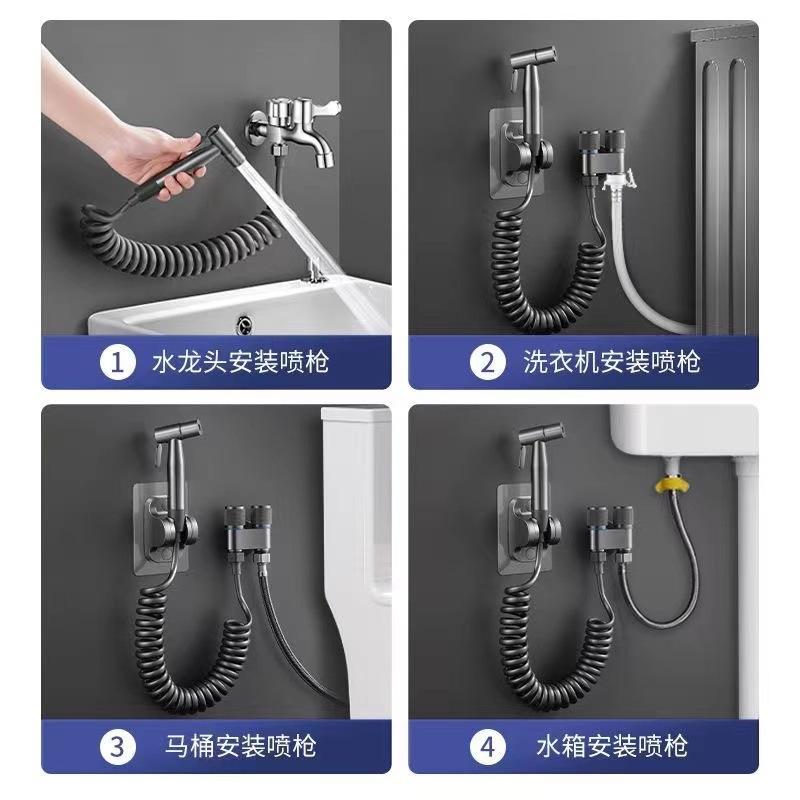 1 水龙头安装喷枪

2 洗衣机安装喷枪

3 马桶安装喷枪

4 水箱安装喷枪