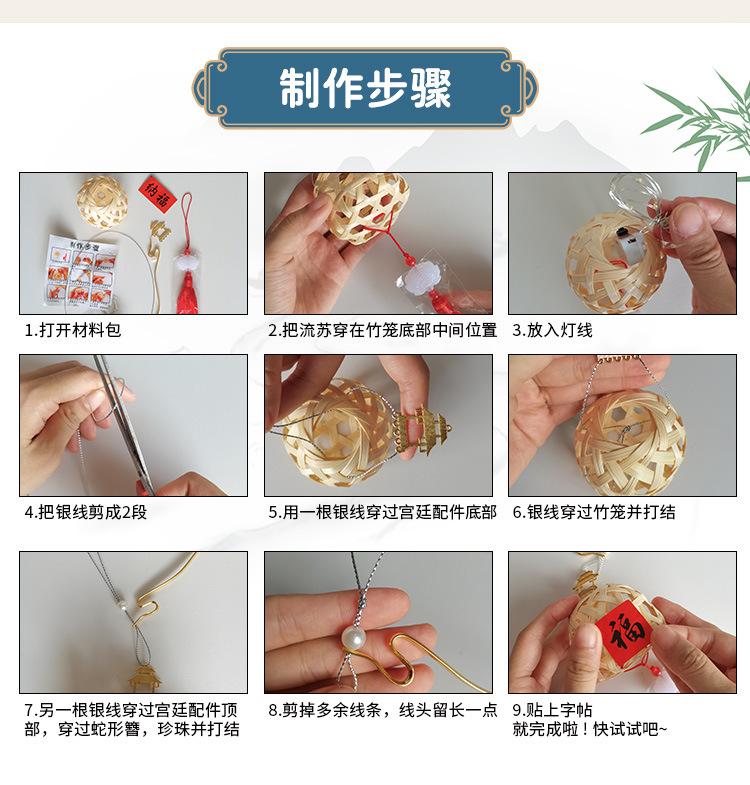 制作步骤

纳福

制作步骤

1.打开材料包

2.把流苏穿在竹笼底部中间位置

3.放入灯线

4.把银线剪成2段

5.用一根银线穿过宫廷配件底部

6.银线穿过竹笼并打结

7.另一根银线穿过宫廷配件顶部，穿过蛇形簪，珍珠并打结

8.剪掉多余线条，线头留长一点

福

9.贴上字帖
就完成啦！快试试吧~