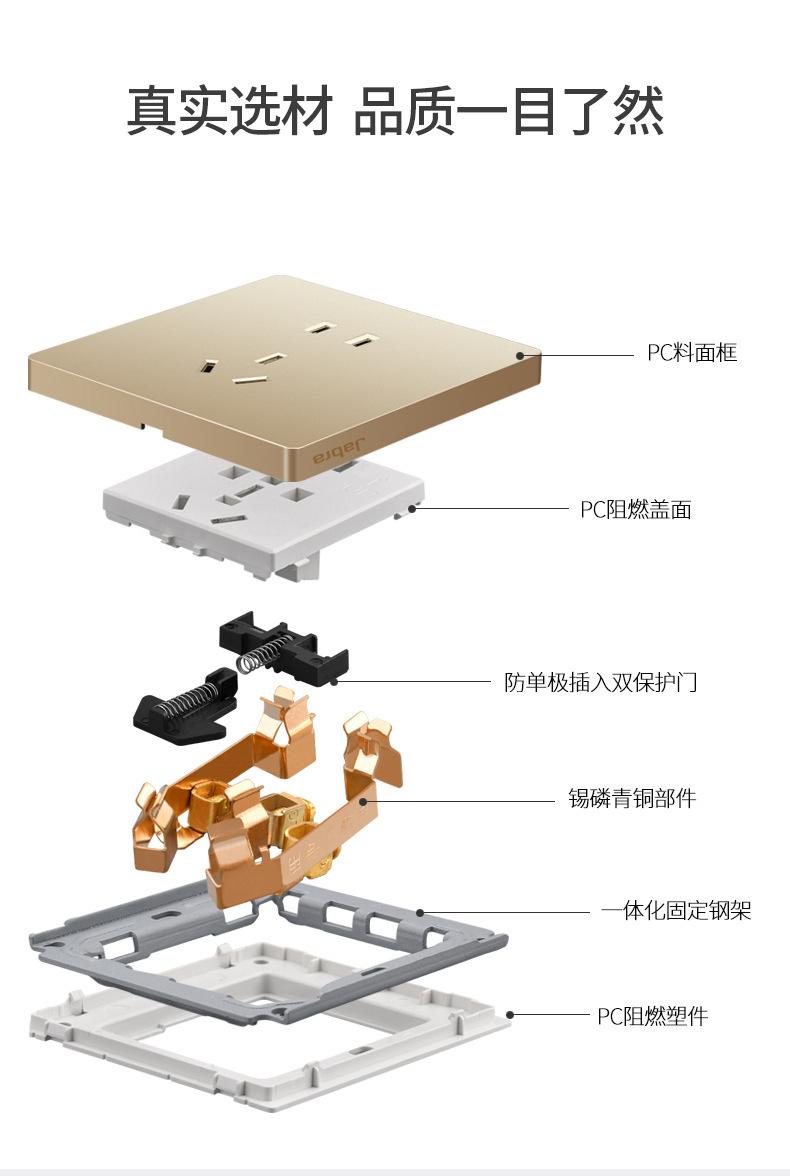 真实选材 品质一目了然

PC料面框

Jabra

PC阻燃盖面

防单极插入双保护门

锡磷青铜部件

一体化固定钢架

PC阻燃塑件